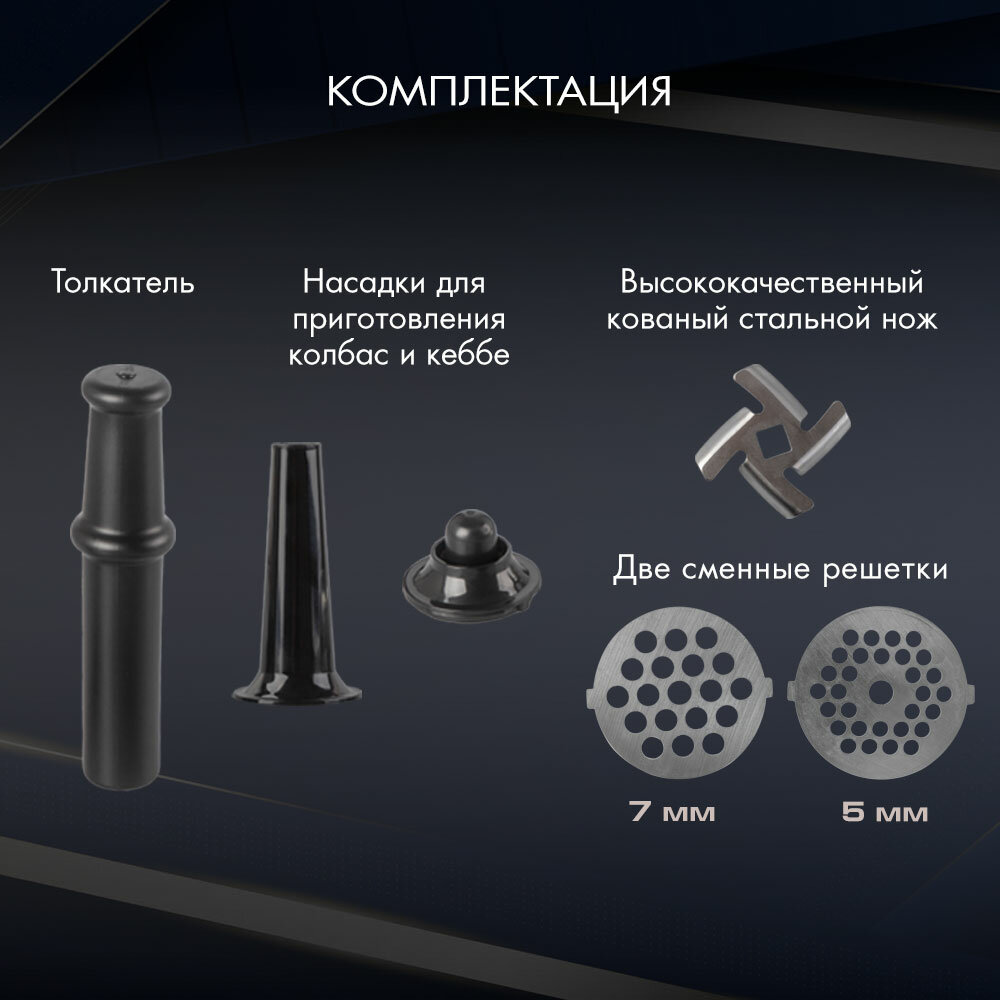 КОМПЛЕКТАЦИЯ

Толкатель

Насадки для приготовления колбас и кеббе

Высококачественный кованый стальной нож

Две сменные решетки

7 мм

5 мм