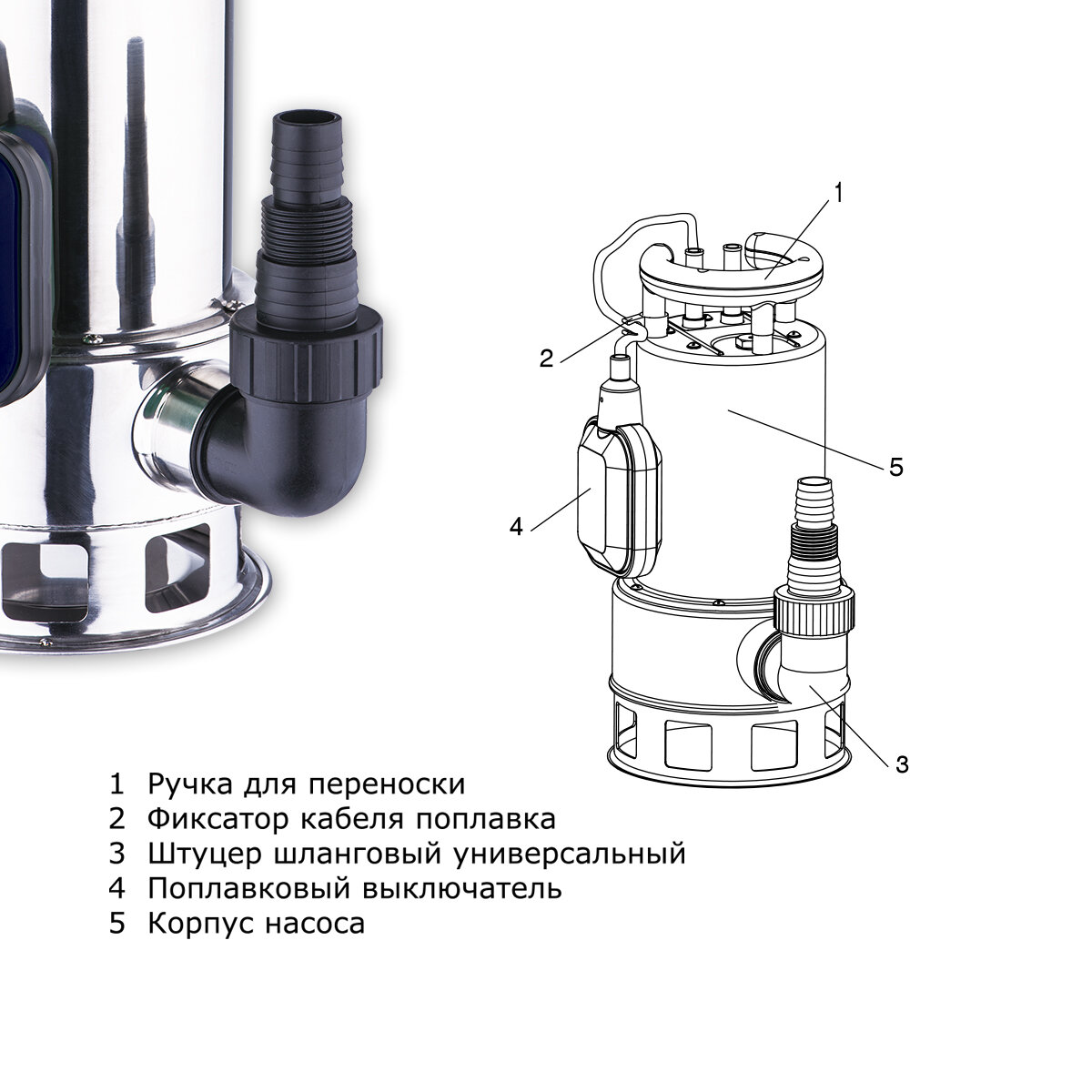 1

2

5

4

3

1 Ручка для переноски
2 Фиксатор кабеля поплавка
3 Штуцер шланговый универсальный
4 Поплавковый выключатель
5 Корпус насоса