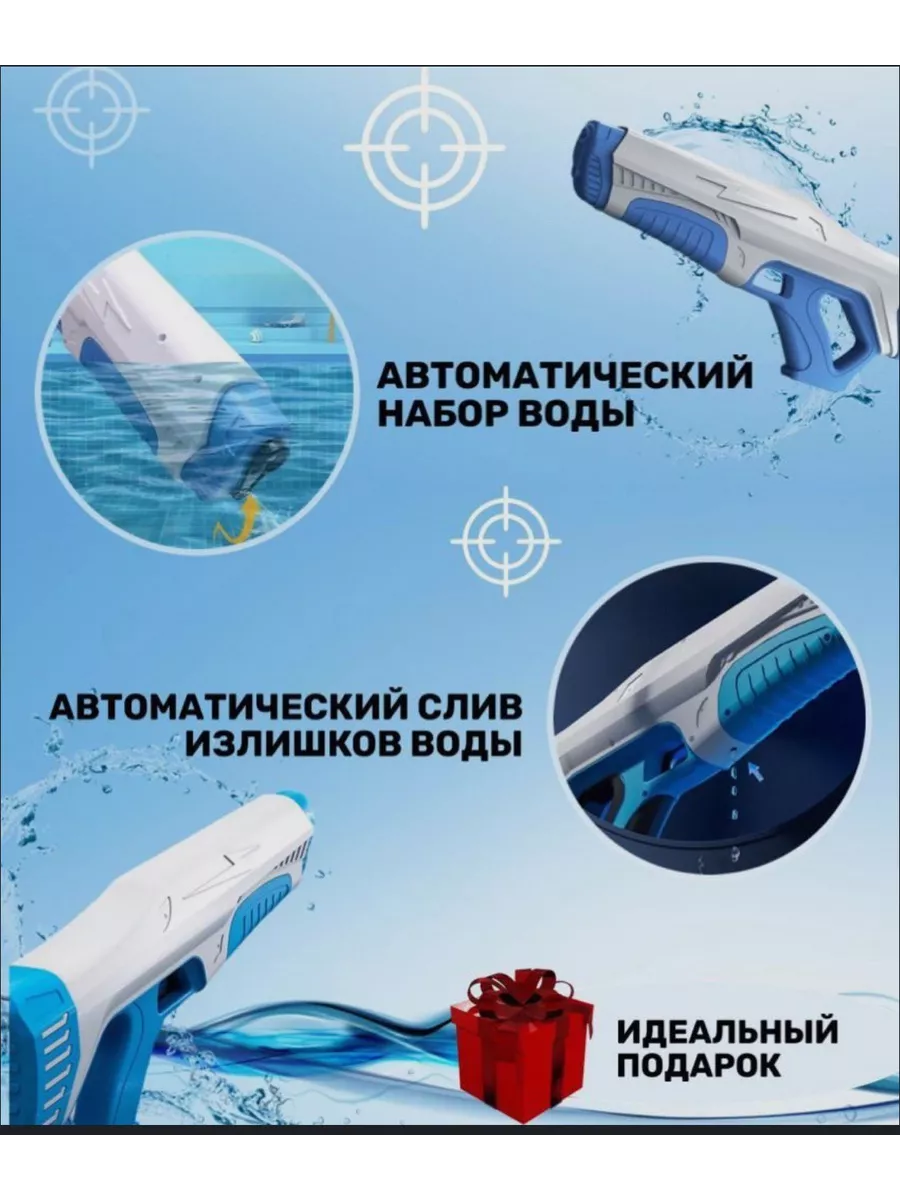 АВТОМАТИЧЕСКИЙ НАБОР ВОДЫ

АВТОМАТИЧЕСКИЙ СЛИВ ИЗЛИШКОВ ВОДЫ

ИДЕАЛЬНЫЙ ПОДАРОК