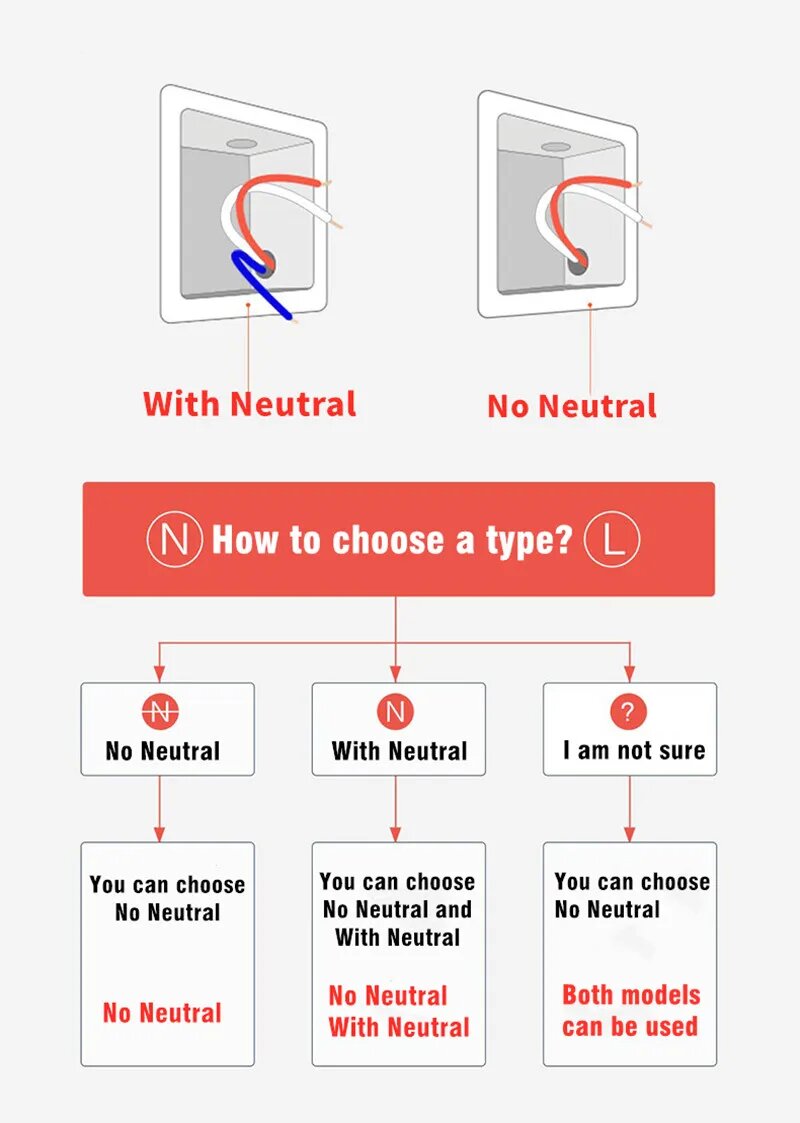 With Neutral

No Neutral

N How to choose a type? L

N
No Neutral

N
With Neutral

?
I am not sure

You can choose No Neutral

No Neutral

You can choose No Neutral and With Neutral

No Neutral
With Neutral

You can choose No Neutral

Both models can be used