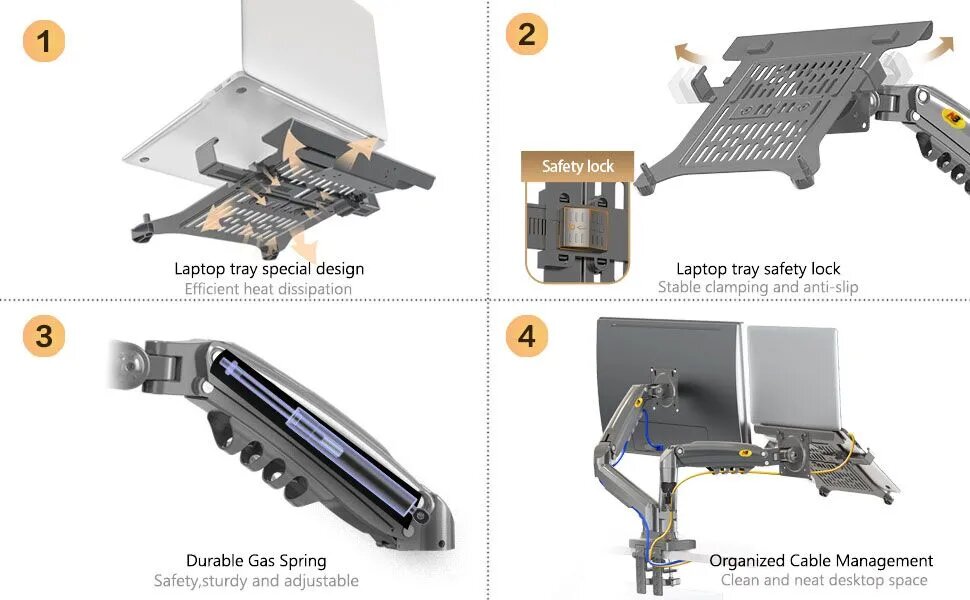 1

Laptop tray special design
Efficient heat dissipation

2

Safety lock

Laptop tray safety lock
Stable clamping and anti-slip

3

Durable Gas Spring
Safety,sturdy and adjustable

4

Organized Cable Management
Clean and neat desktop space