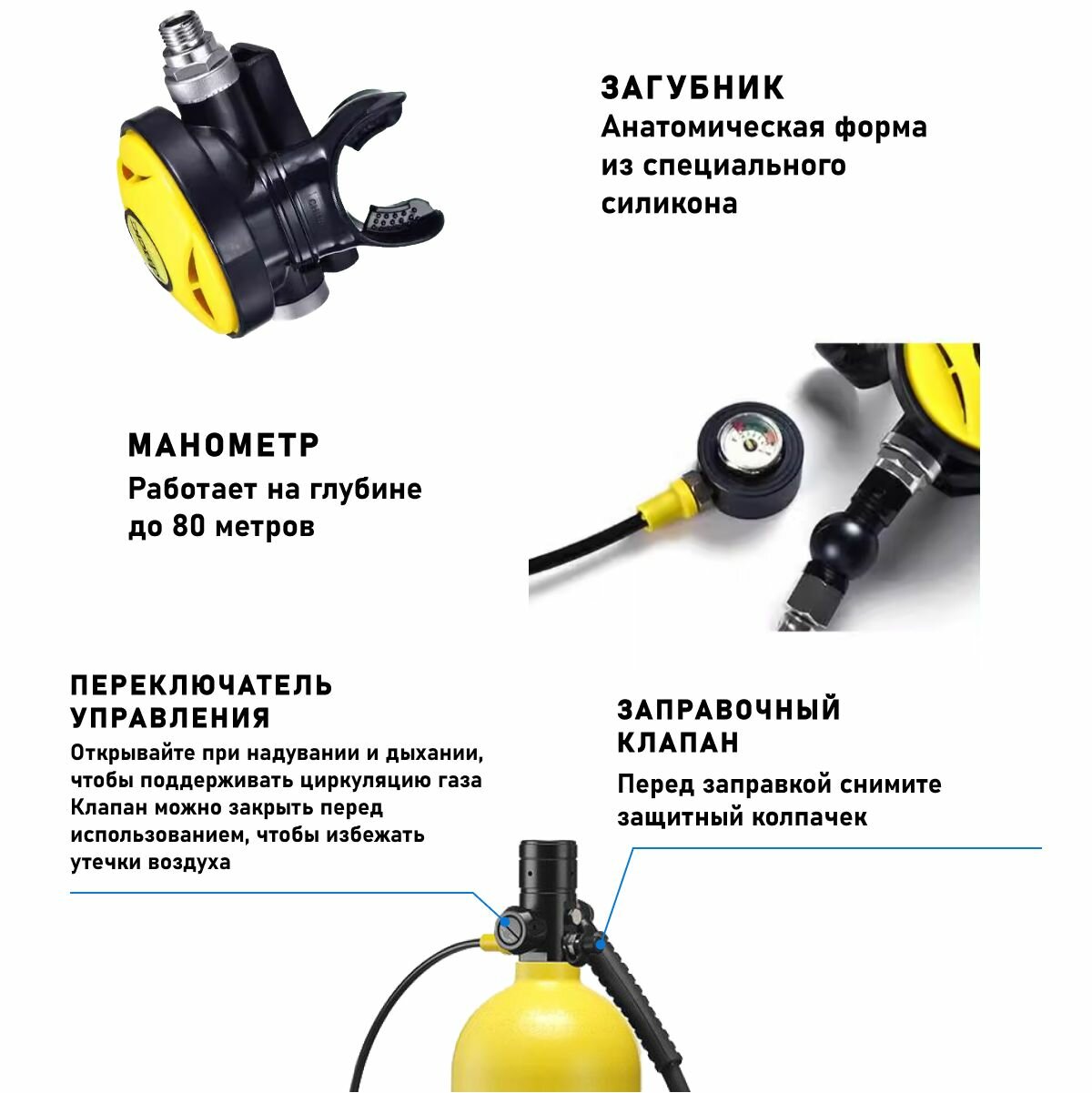 ЗАГУБНИК
Анатомическая форма из специального силикона

МАНОМЕТР
Работает на глубине до 80 метров

ПЕРЕКЛЮЧАТЕЛЬ УПРАВЛЕНИЯ
Открывайте при надувании и дыхании, чтобы поддерживать циркуляцию газа
Клапан можно закрыть перед использованием, чтобы избежать утечки воздуха

ЗАПРАВОЧНЫЙ КЛАПАН
Перед заправкой снимите защитный колпачек