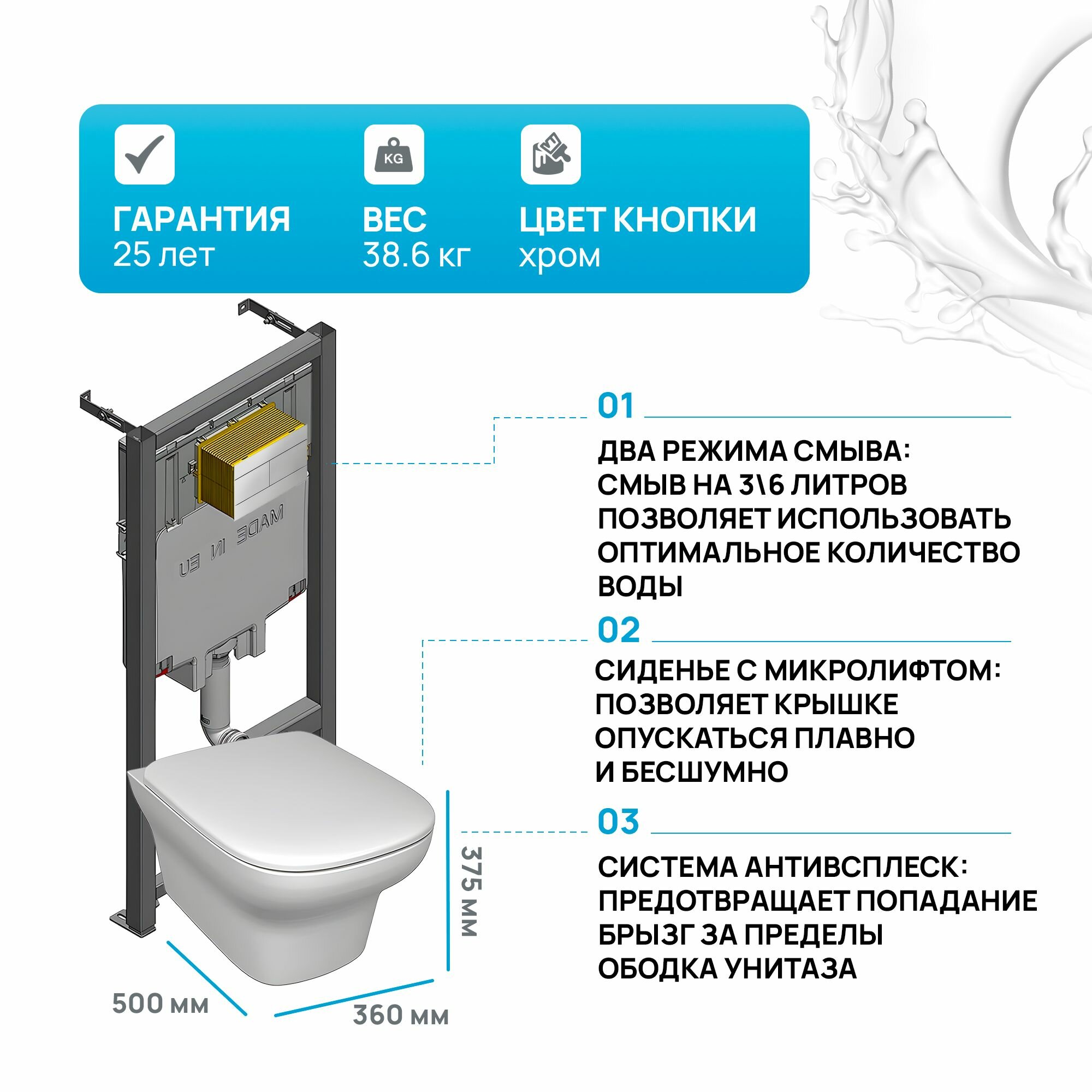 KG

ГАРАНТИЯ
25 лет

ВЕС
38.6 кг

ЦВЕТ КНОПКИ
хром

MADE IN EU

01

ДВА РЕЖИМА СМЫВА: СМЫВ НА 3\6 ЛИТРОВ ПОЗВОЛЯЕТ ИСПОЛЬЗОВАТЬ ОПТИМАЛЬНОЕ КОЛИЧЕСТВО ВОДЫ

02

СИДЕНЬЕ С МИКРОЛИФТОМ: ПОЗВОЛЯЕТ КРЫШКЕ ОПУСКАТЬСЯ ПЛАВНО И БЕСШУМНО

03

СИСТЕМА АНТИВСПЛЕСК: ПРЕДОТВРАЩАЕТ ПОПАДАНИЕ БРЫЗГ ЗА ПРЕДЕЛЫ ОБОДКА УНИТАЗА

375 мм

500 мм

360 мм