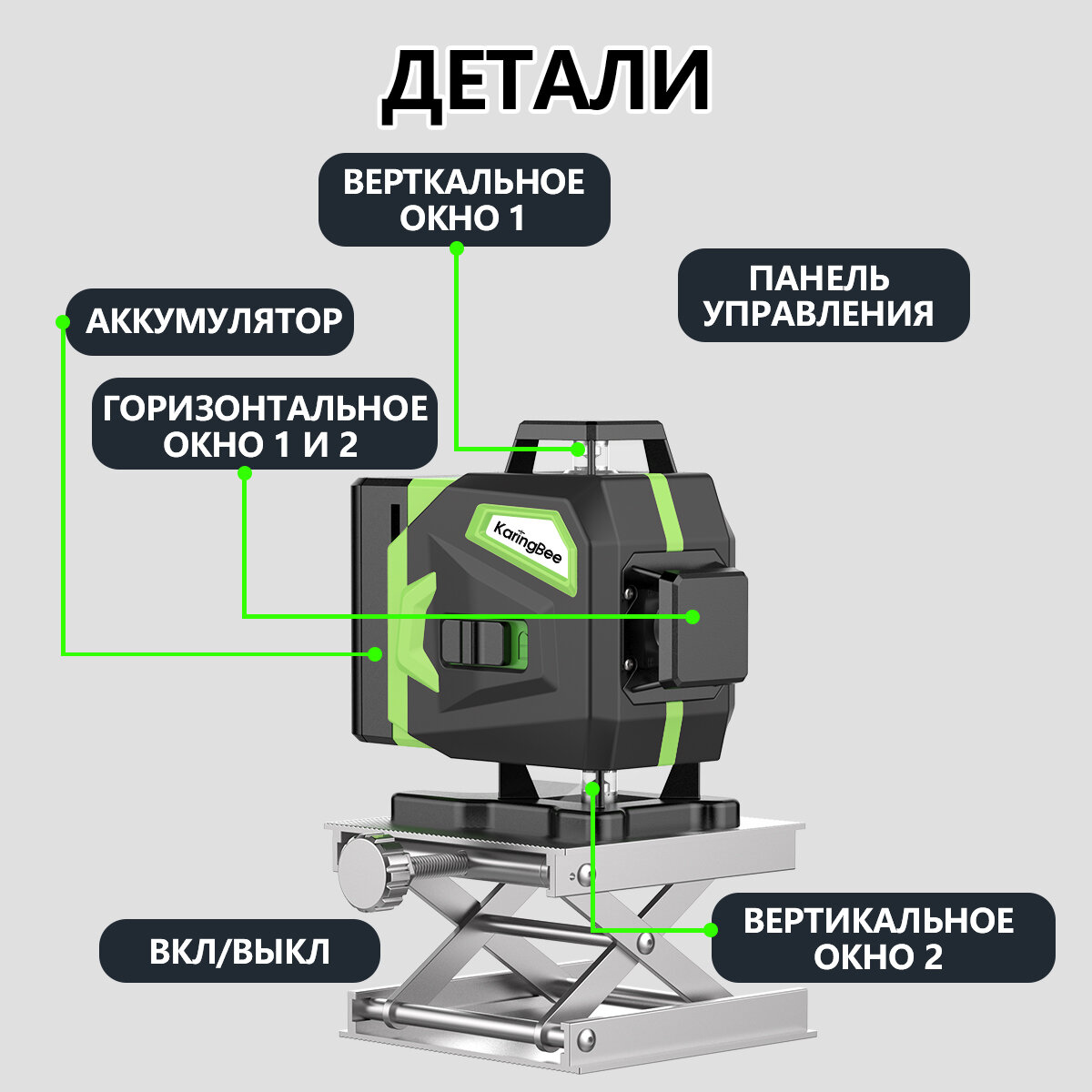 ДЕТАЛИ

ВЕРТКАЛЬНОЕ ОКНО 1

ПАНЕЛЬ УПРАВЛЕНИЯ

АККУМУЛЯТОР

ГОРИЗОНТАЛЬНОЕ ОКНО 1 И 2

KaringBee

ВКЛ/ВЫКЛ

ВЕРТИКАЛЬНОЕ ОКНО 2