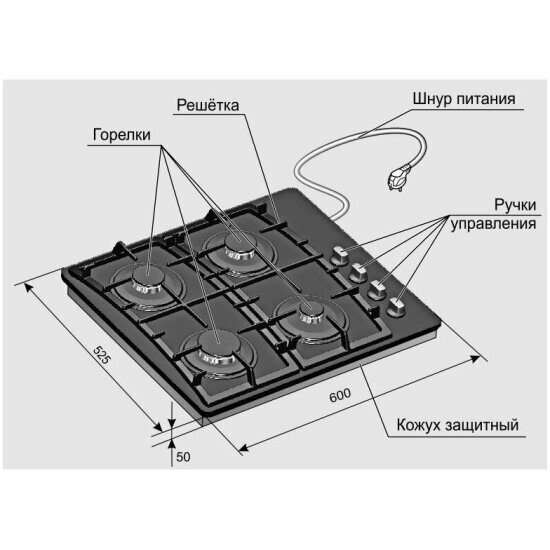 Решётка

Шнур питания

Горелки

Ручки управления

525

600

Кожух защитный

50