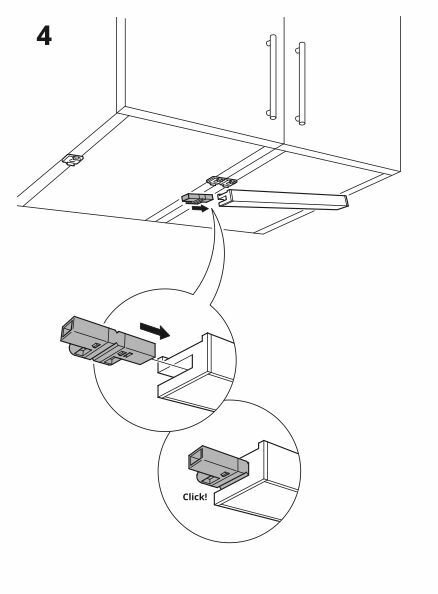 4

Click!