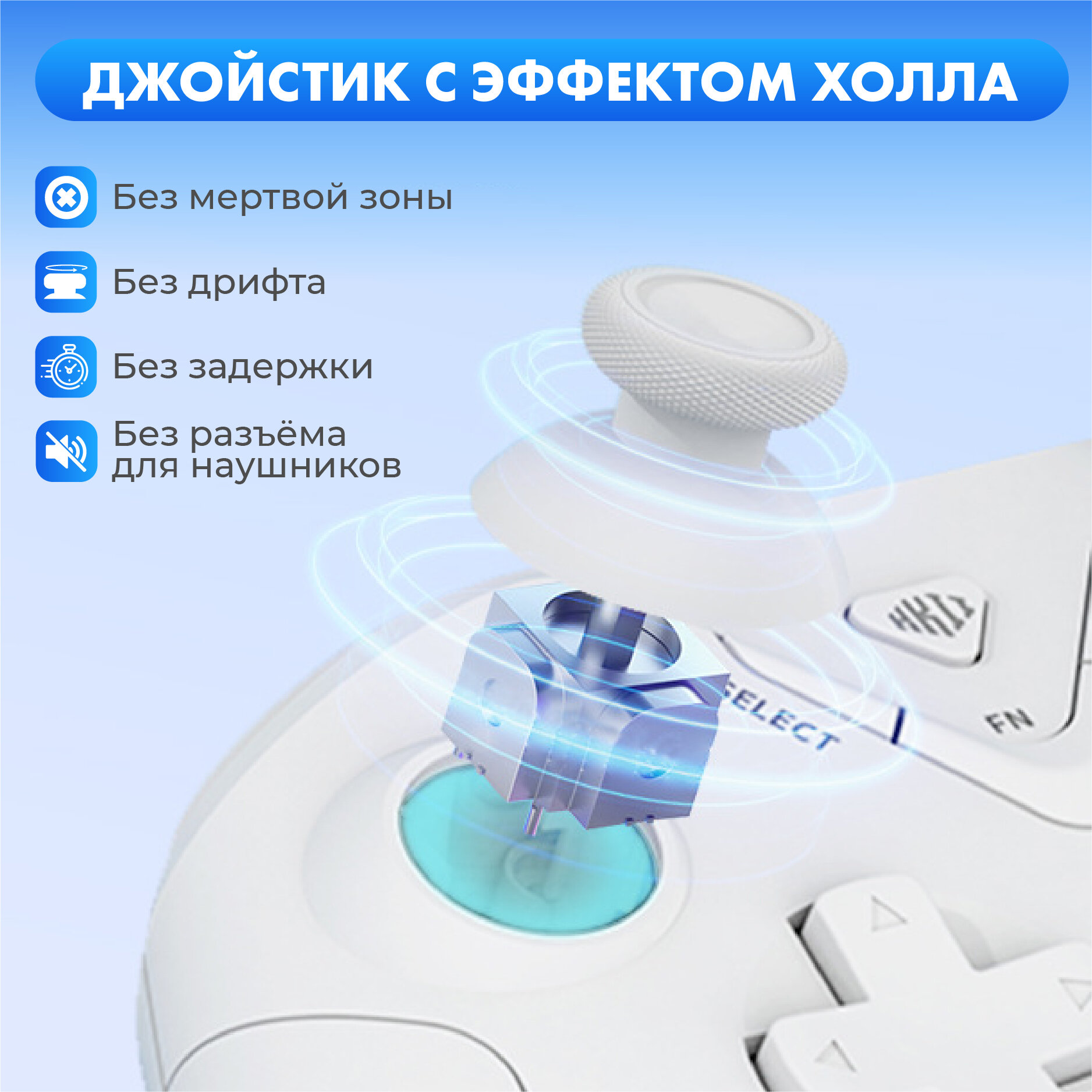 ДЖОЙСТИК С ЭФФЕКТОМ ХОЛЛА

Без мертвой зоны

Без дрифта

Без задержки

Без разъёма для наушников

SELECT

FN