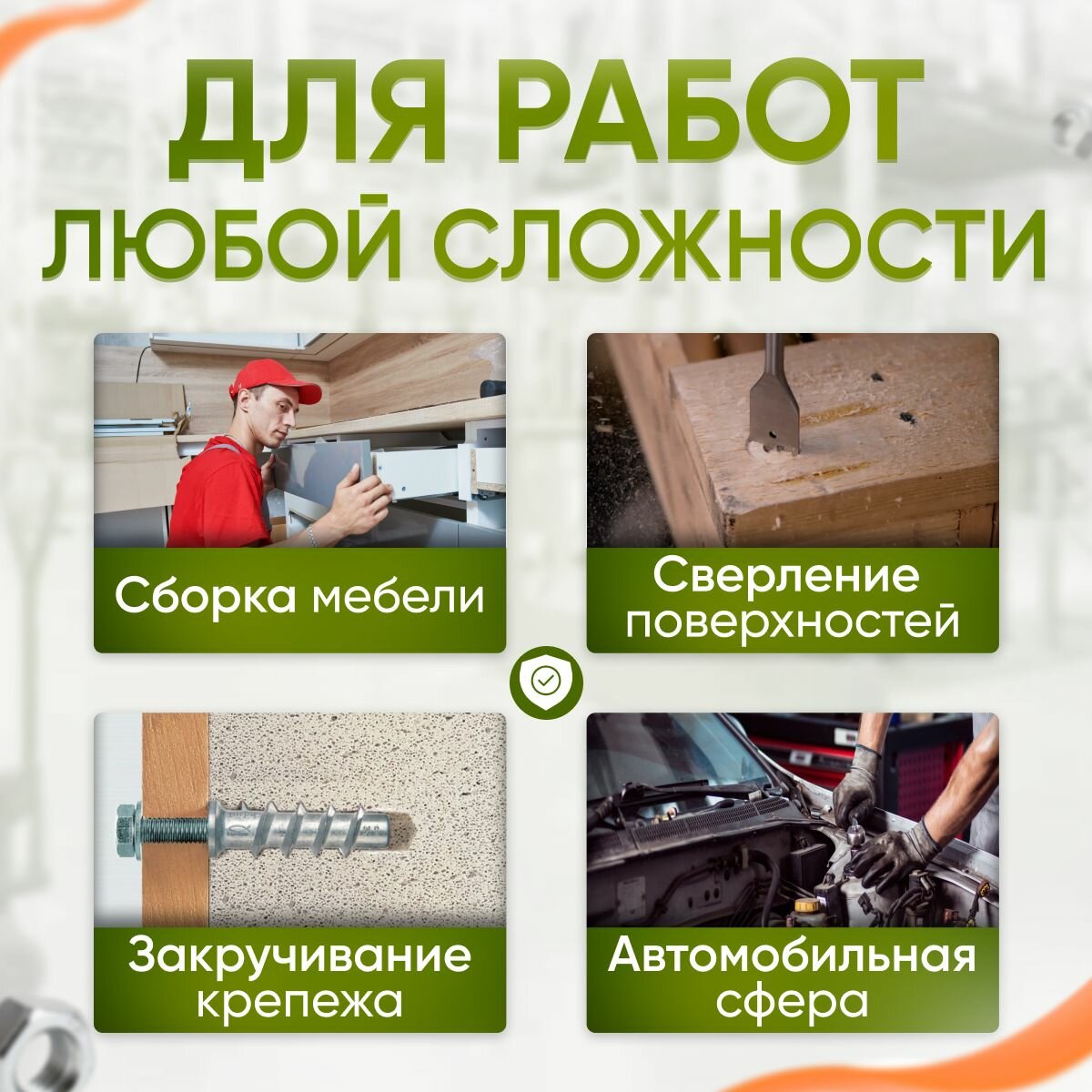 ДЛЯ РАБОТ ЛЮБОЙ СЛОЖНОСТИ

Сборка мебели

Сверление поверхностей

Закручивание крепежа

Автомобильная сфера