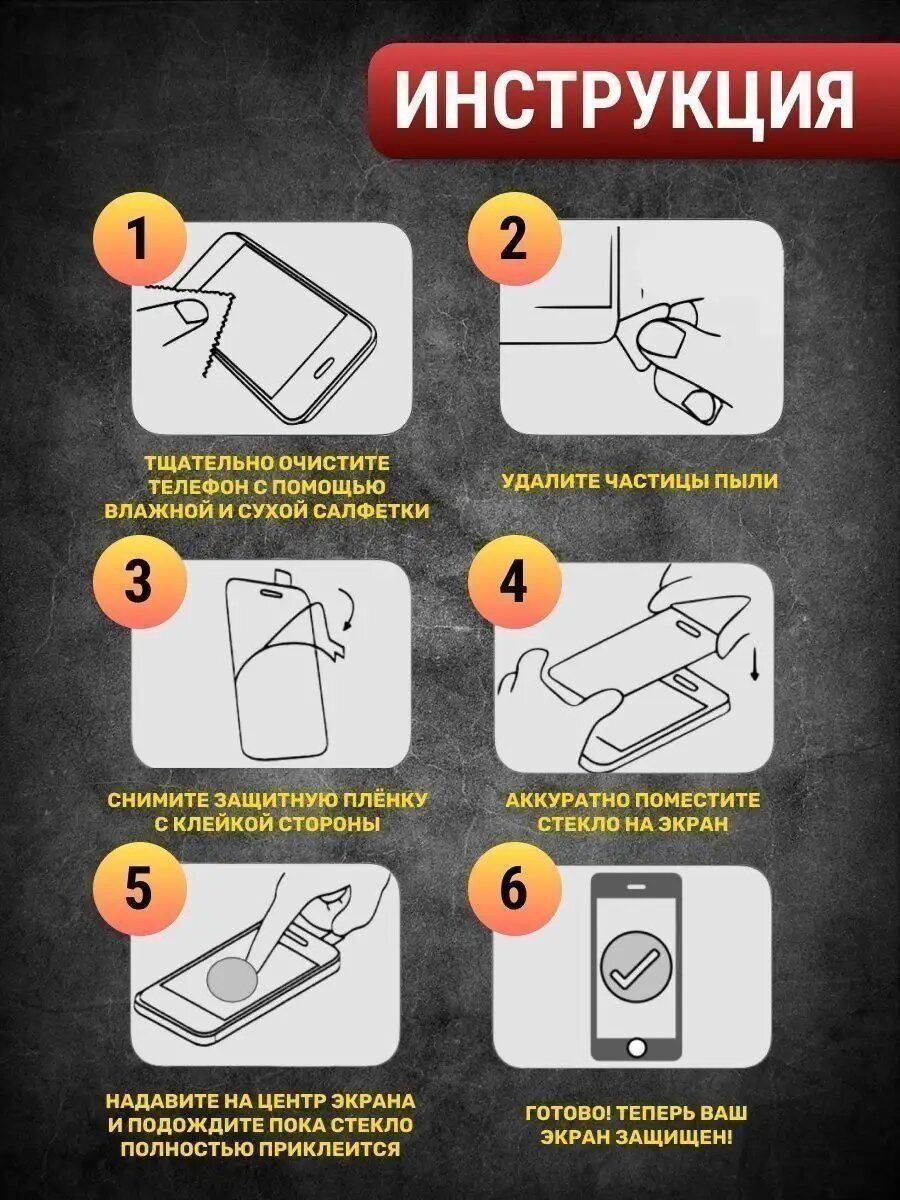 ИНСТРУКЦИЯ

1

ТЩАТЕЛЬНО ОЧИСТИТЕ ТЕЛЕФОН С ПОМОЩЬЮ ВЛАЖНОЙ И СУХОЙ САЛФЕТКИ

2

УДАЛИТЕ ЧАСТИЦЫ ПЫЛИ

3

СНИМИТЕ ЗАЩИТНУЮ ПЛЁНКУ С КЛЕЙКОЙ СТОРОНЫ

4

АККУРАТНО ПОМЕСТИТЕ СТЕКЛО НА ЭКРАН

5

НАДАВИТЕ НА ЦЕНТР ЭКРАНА И ПОДОЖДИТЕ ПОКА СТЕКЛО ПОЛНОСТЬЮ ПРИКЛЕИТСЯ

6

ГОТОВО! ТЕПЕРЬ ВАШ ЭКРАН ЗАЩИЩЕН!