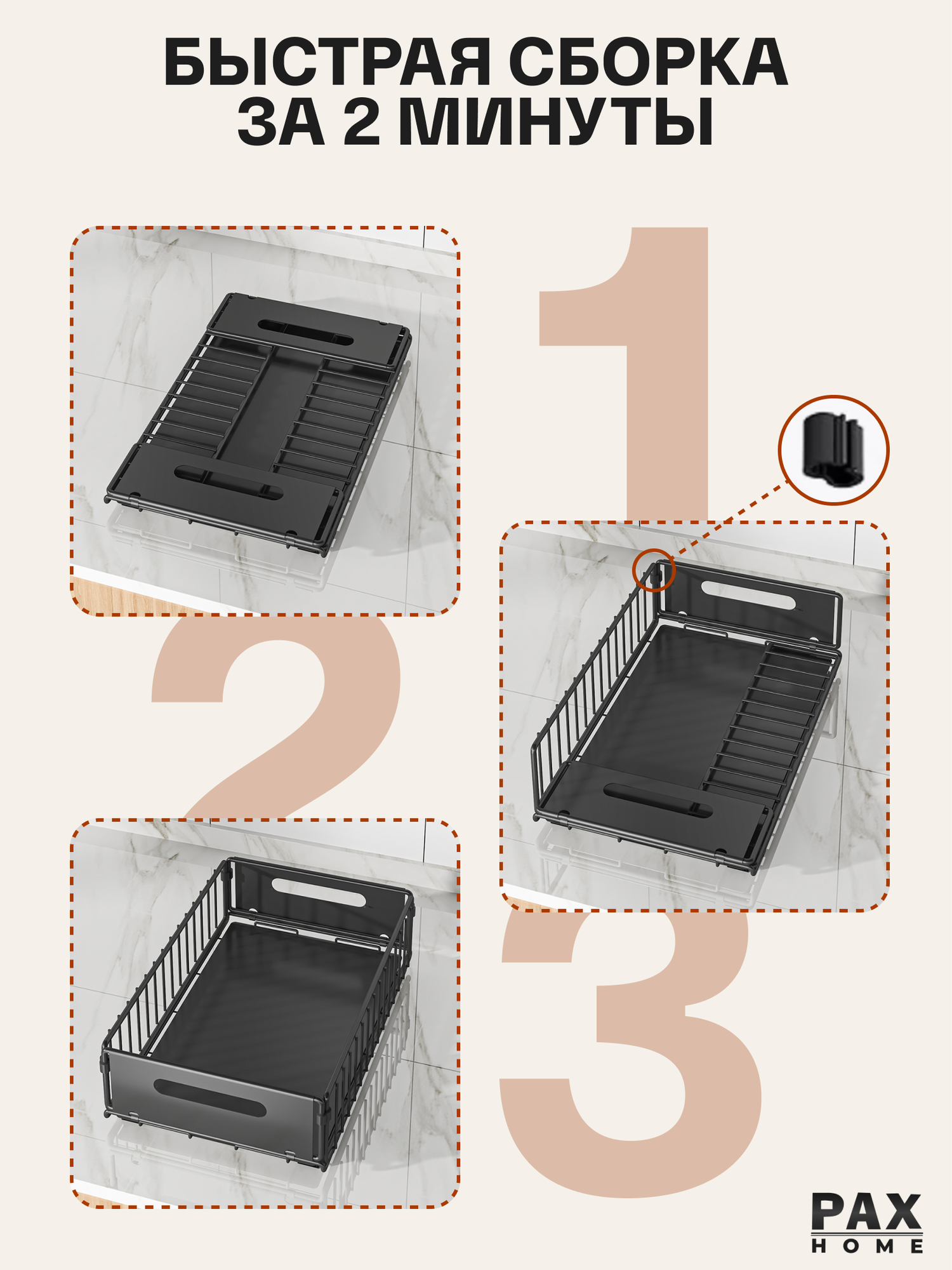 БЫСТРАЯ СБОРКА ЗА 2 МИНУТЫ

1

2

3

PAX
HOME