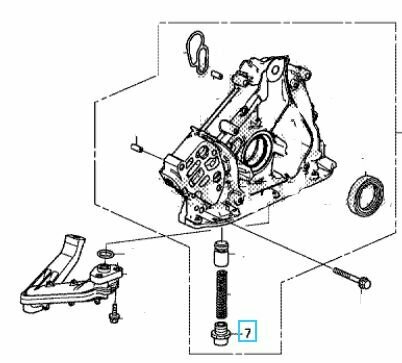 7