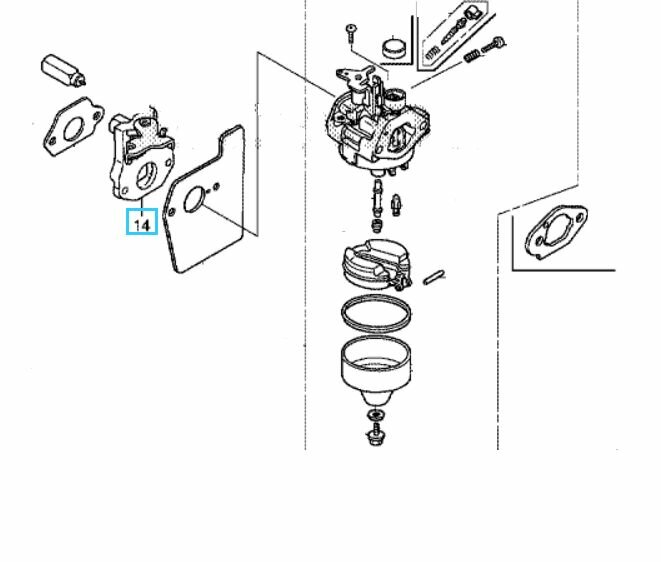 14