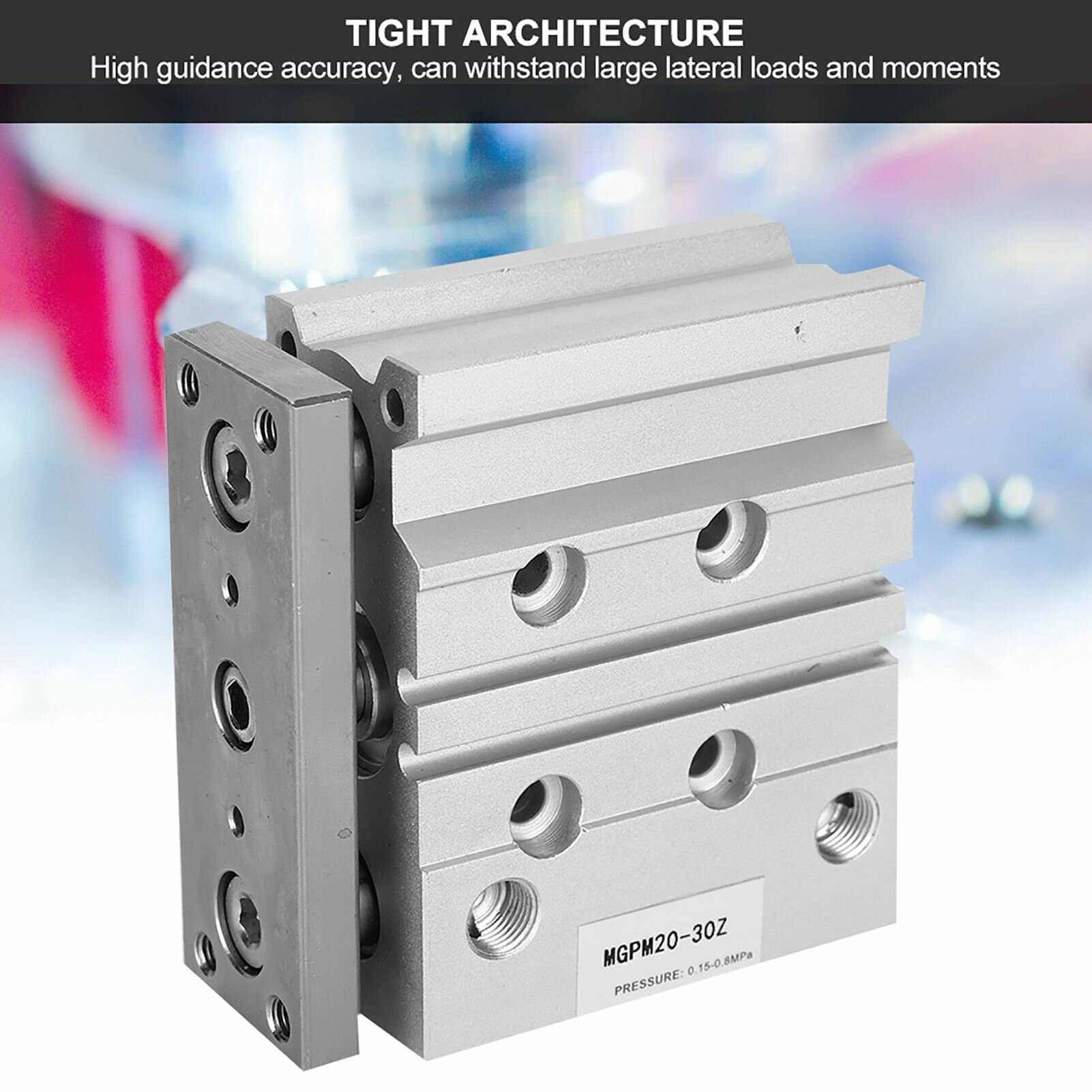 TIGHT ARCHITECTURE
High guidance accuracy, can withstand large lateral loads and moments

MGPM20-30Z
PRESSURE: 0.15-0.8MPa