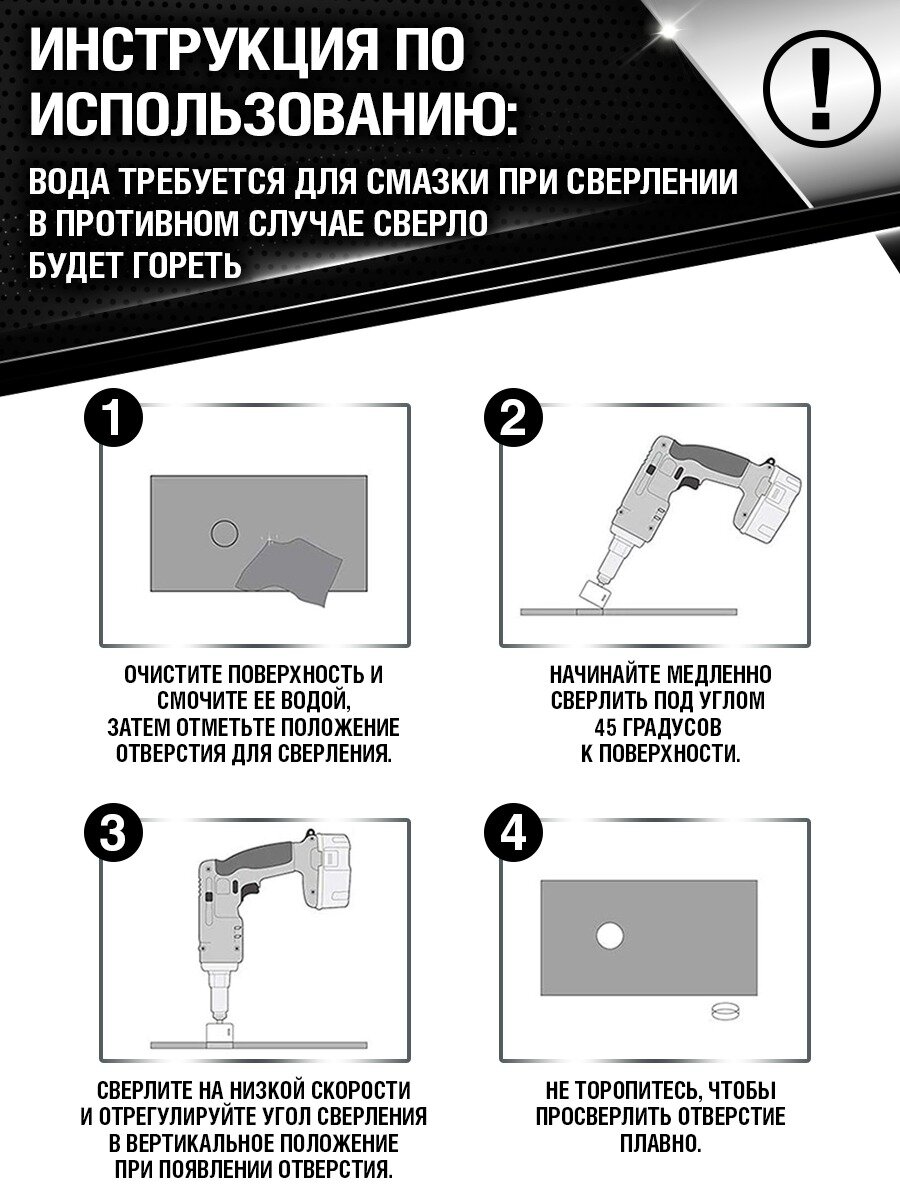 ИНСТРУКЦИЯ ПО ИСПОЛЬЗОВАНИЮ:

!

ВОДА ТРЕБУЕТСЯ ДЛЯ СМАЗКИ ПРИ СВЕРЛЕНИИ В ПРОТИВНОМ СЛУЧАЕ СВЕРЛО БУДЕТ ГОРЕТЬ

1

ОЧИСТИТЕ ПОВЕРХНОСТЬ И СМОЧИТЕ ЕЕ ВОДОЙ, ЗАТЕМ ОТМЕТЬТЕ ПОЛОЖЕНИЕ ОТВЕРСТИЯ ДЛЯ СВЕРЛЕНИЯ.

2

НАЧИНАЙТЕ МЕДЛЕННО СВЕРЛИТЬ ПОД УГЛОМ 45 ГРАДУСОВ К ПОВЕРХНОСТИ.

3

СВЕРЛИТЕ НА НИЗКОЙ СКОРОСТИ И ОТРЕГУЛИРУЙТЕ УГОЛ СВЕРЛЕНИЯ В ВЕРТИКАЛЬНОЕ ПОЛОЖЕНИЕ ПРИ ПОЯВЛЕНИИ ОТВЕРСТИЯ.

4

НЕ ТОРОПИТЕСЬ, ЧТОБЫ ПРОСВЕРЛИТЬ ОТВЕРСТИЕ ПЛАВНО.