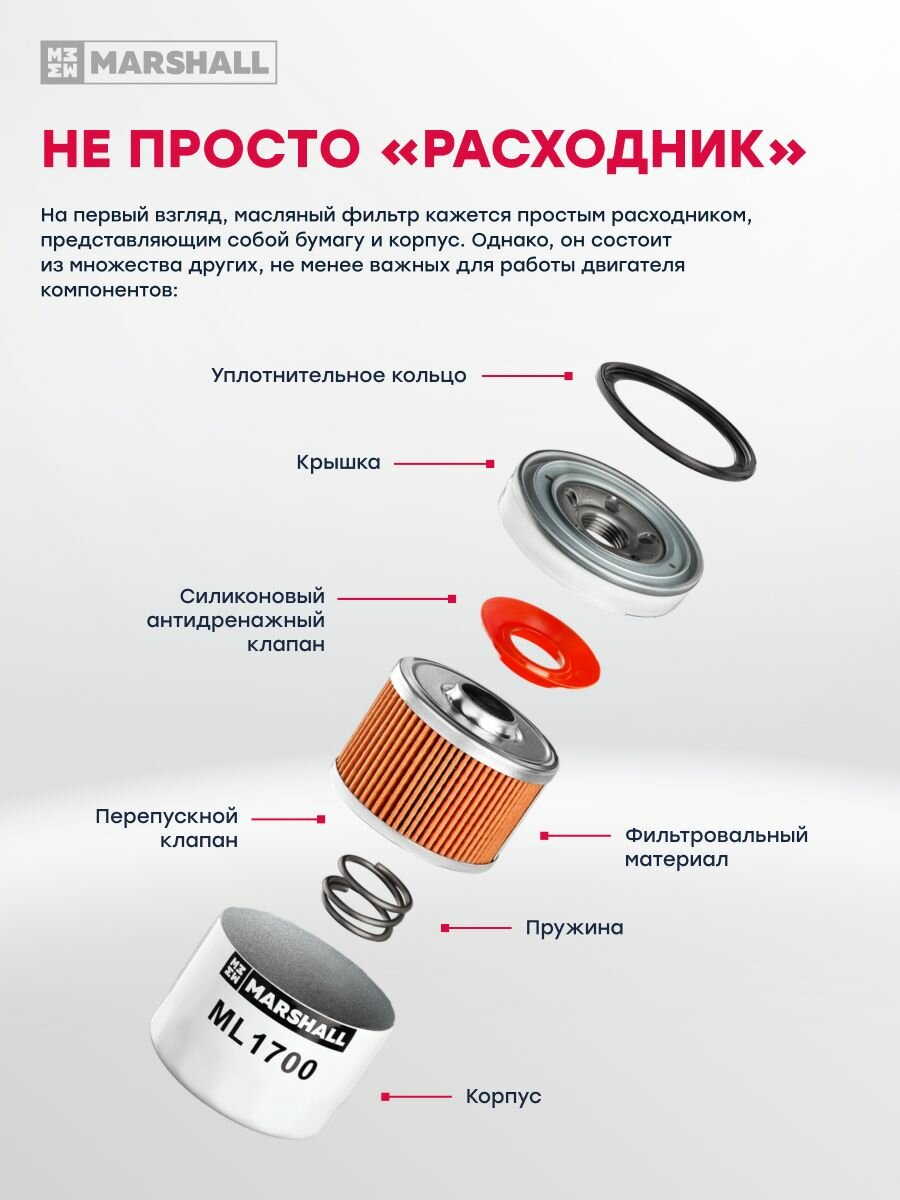 MARSHALL

НЕ ПРОСТО «РАСХОДНИК»

На первый взгляд, масляный фильтр кажется простым расходником, представляющим собой бумагу и корпус. Однако, он состоит из множества других, не менее важных для работы двигателя компонентов:

Уплотнительное кольцо

Крышка

Силиконовый антидренажный клапан

Перепускной клапан

Фильтровальный материал

Пружина

MARSHALL
ML 1700

Корпус