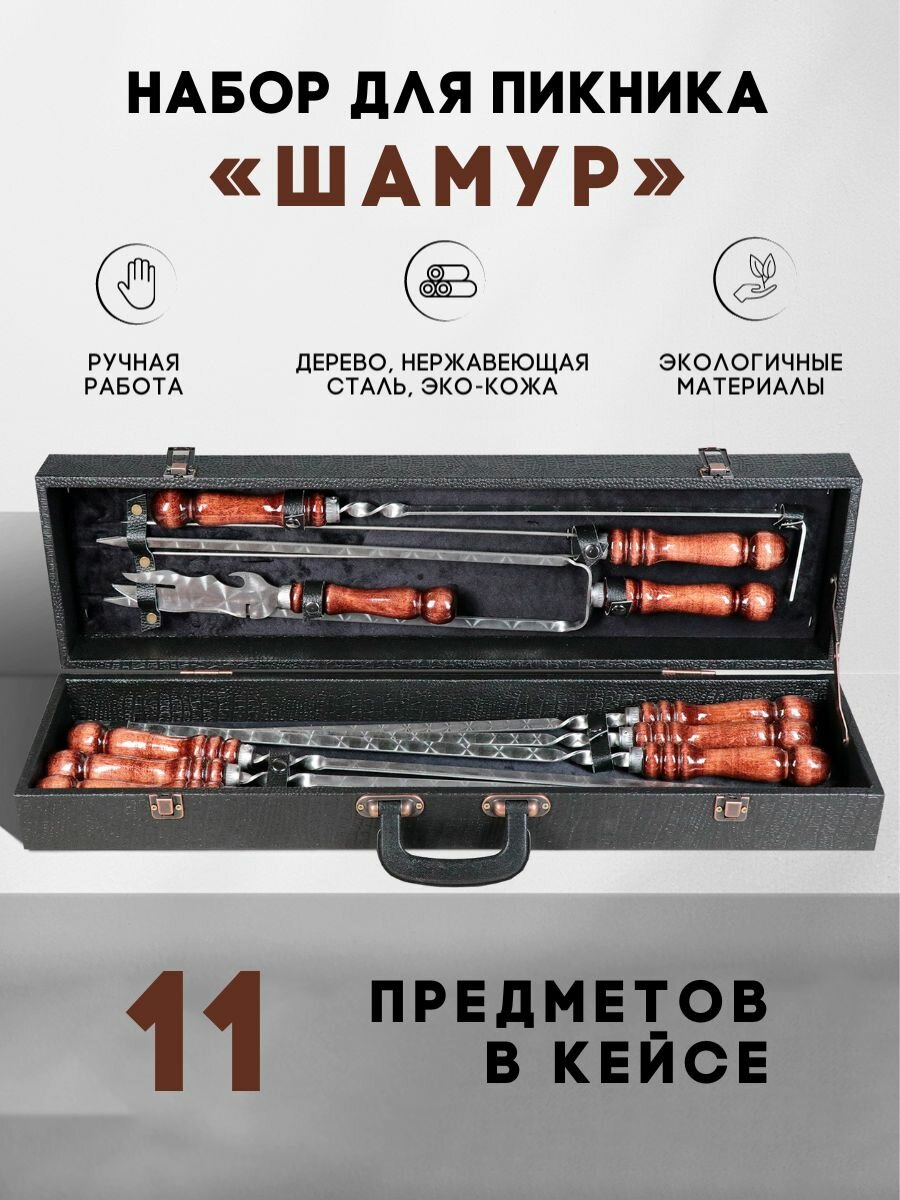 НАБОР ДЛЯ ПИКНИКА
«ШАМУР»

РУЧНАЯ РАБОТА

ДЕРЕВО, НЕРЖАВЕЮЩАЯ СТАЛЬ, ЭКО-КОЖА

ЭКОЛОГИЧНЫЕ МАТЕРИАЛЫ

11 ПРЕДМЕТОВ В КЕЙСЕ