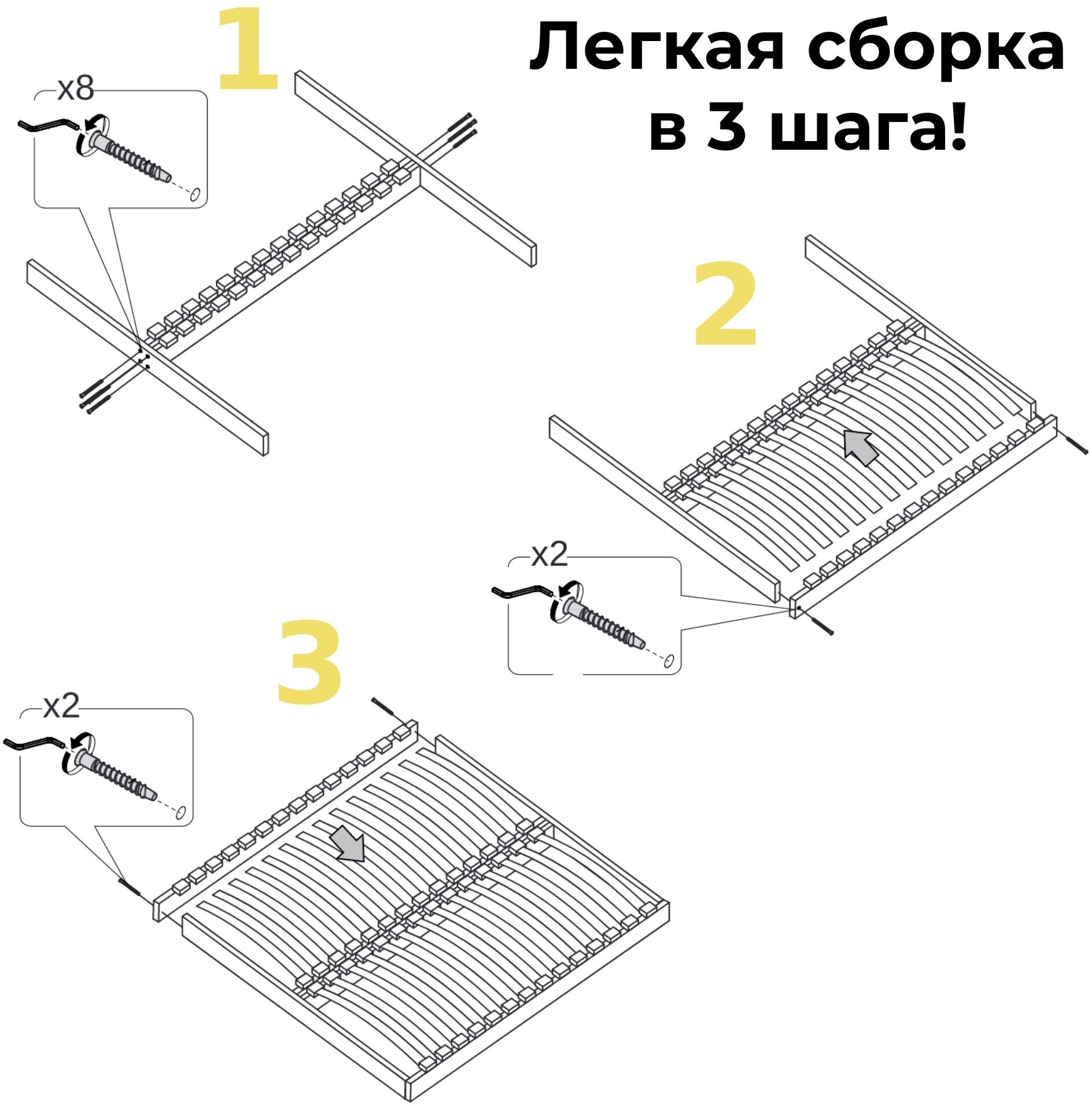 Легкая сборка в 3 шага!

1

x8

2

x2

3

x2