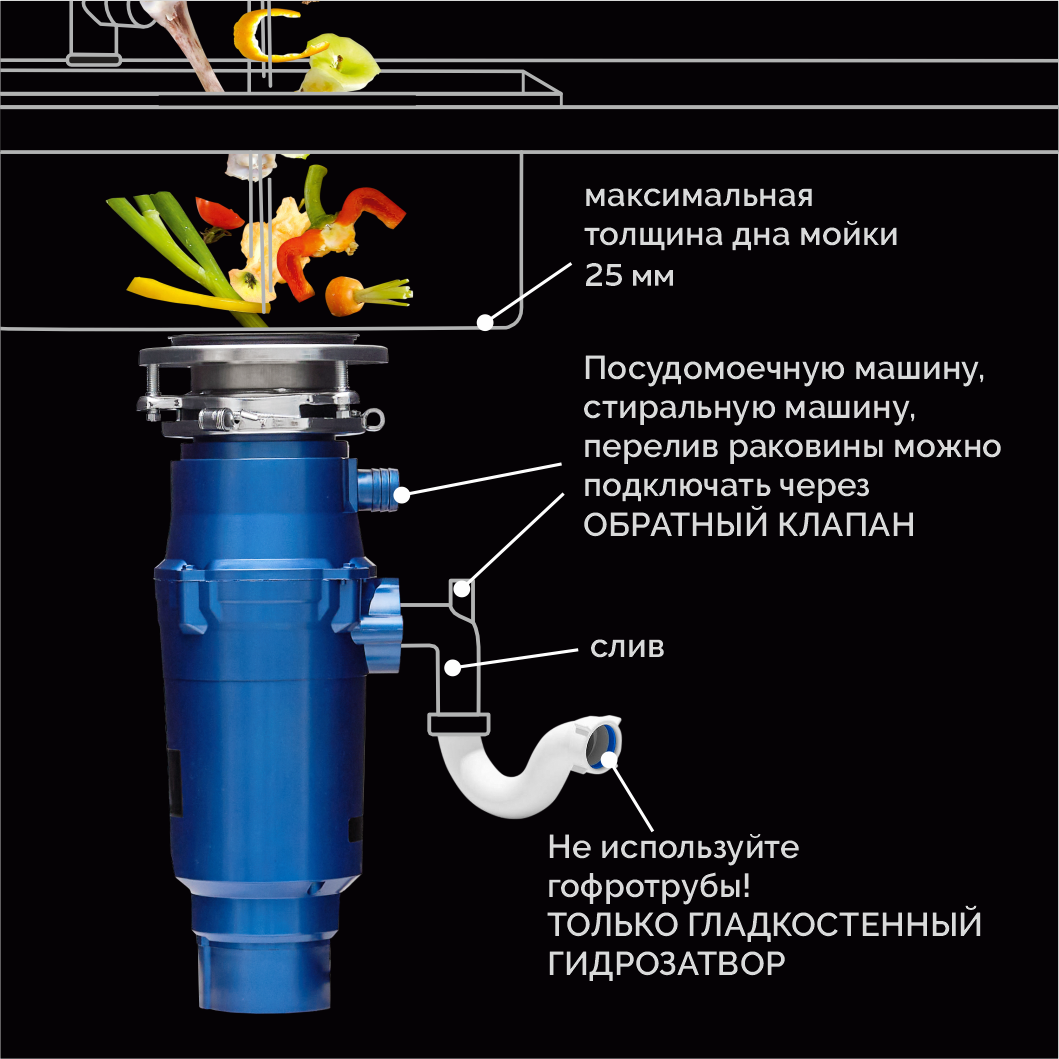 максимальная толщина дна мойки 25 мм

Посудомоечную машину, стиральную машину, перелив раковины можно подключать через ОБРАТНЫЙ КЛАПАН

слив

Не используйте гофротрубы!
ТОЛЬКО ГЛАДКОСТЕННЫЙ ГИДРОЗАТВОР