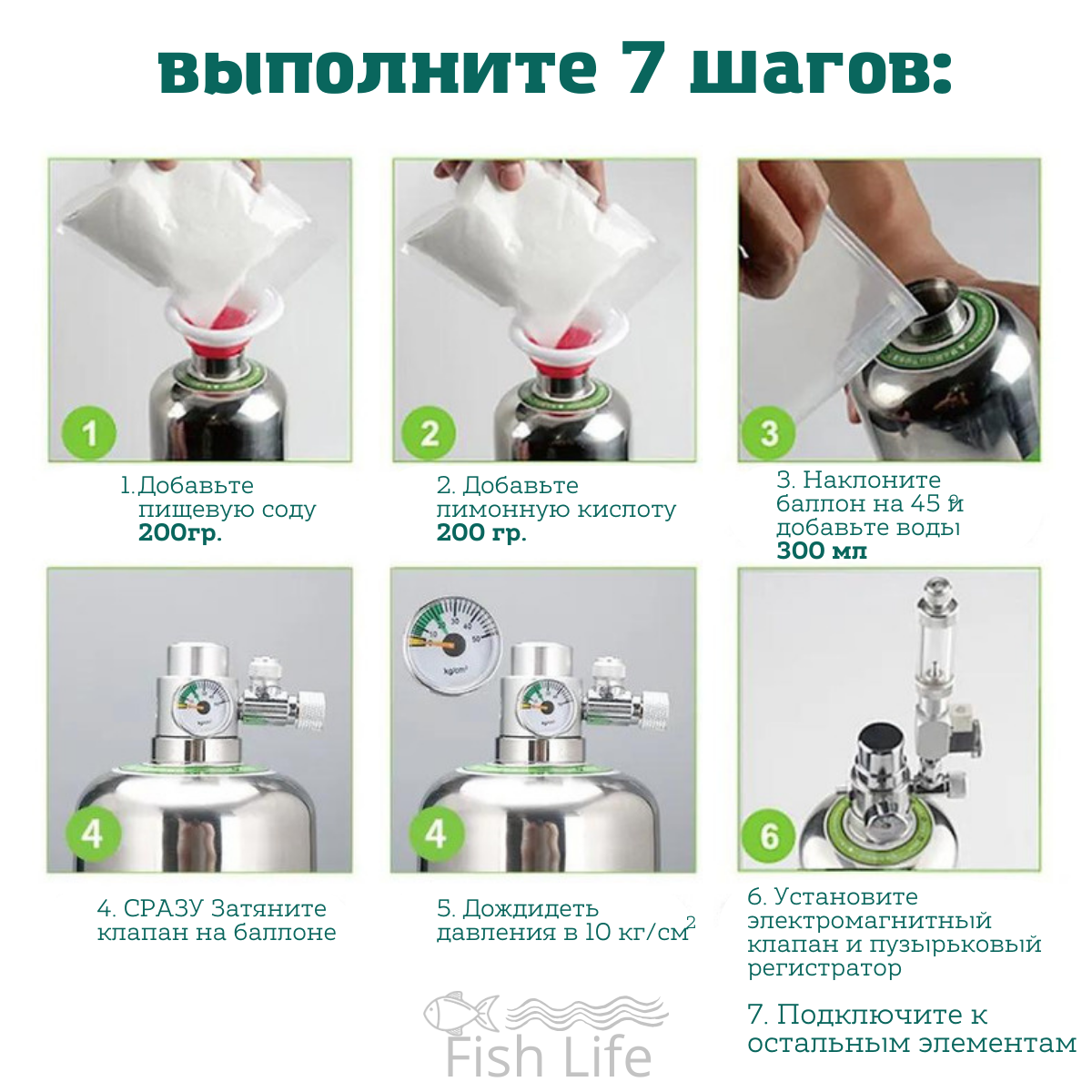 выполните 7 шагов:

1

1. Добавьте пищевую соду **200гр.**

2

2. Добавьте лимонную кислоту **200 гр.**

3

3. Наклоните баллон на 45 ° и добавьте воды **300 мл**

4

4. СРАЗУ Затяните клапан на баллоне

10 20 30 40 50
kg/cm²

4

5. Дождидеть давления в 10 кг/см$^2$

6

6. Установите электромагнитный клапан и пузырьковый регистратор

7. Подключите к остальным элементам

Fish Life