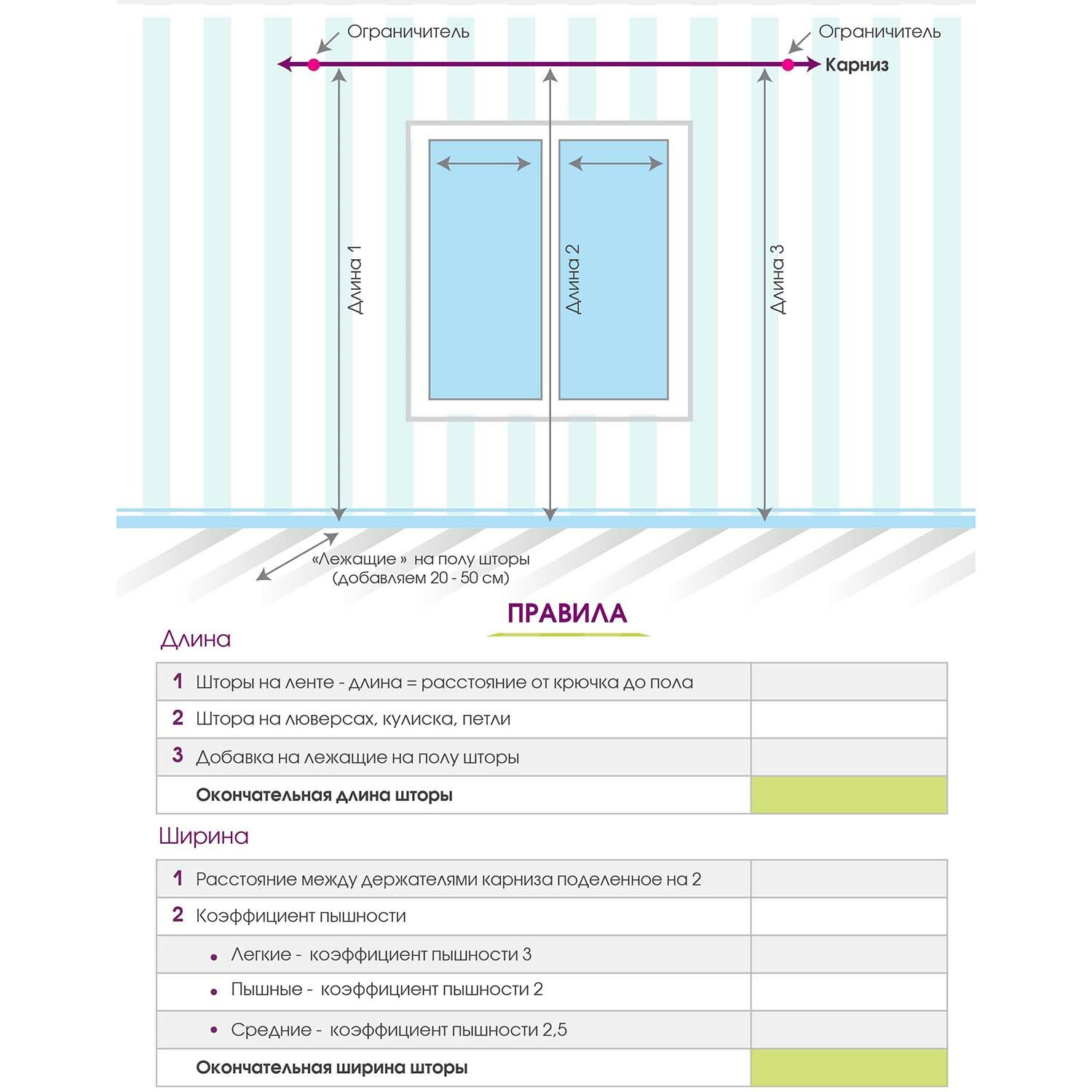 Ограничитель
Ограничитель
Карниз

Длина 1
Длина 2
Длина 3

«Лежащие » на полу шторы
(добавляем 20 - 50 см)

ПРАВИЛА

Длина

| | | |
|---|---|---|
| 1 | Шторы на ленте - длина = расстояние от крючка до пола | |
| 2 | Штора на люверсах, кулиска, петли | |
| 3 | Добавка на лежащие на полу шторы | |
| | Окончательная длина шторы | |

Ширина

| | | |
|---|---|---|
| 1 | Расстояние между держателями карниза поделенное на 2 | |
| 2 | Коэффициент пышности | |
| | • Легкие - коэффициент пышности 3 | |
| | • Пышные - коэффициент пышности 2 | |
| | • Средние - коэффициент пышности 2,5 | |
| | Окончательная ширина шторы | |