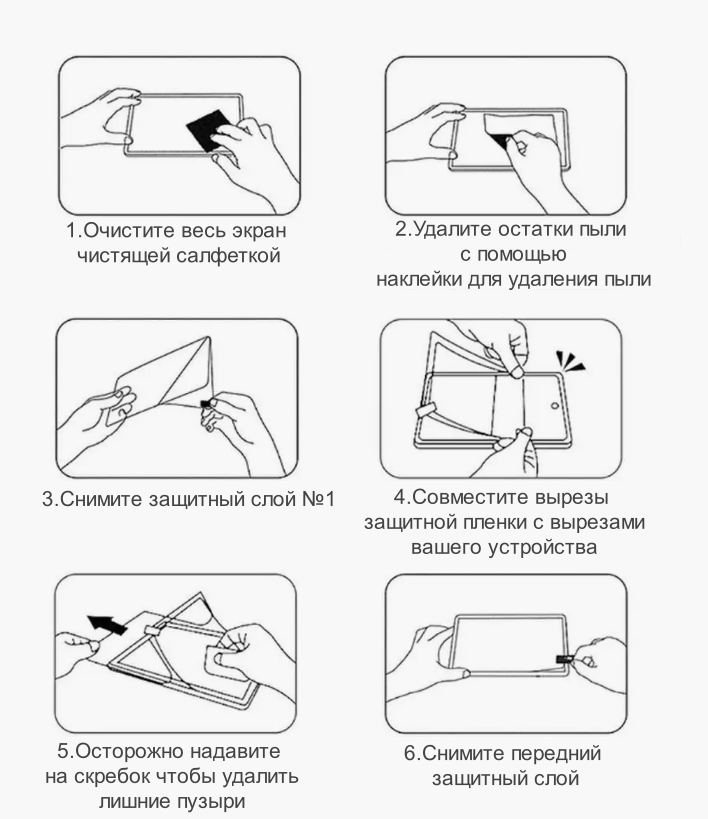 1.Очистите весь экран чистящей салфеткой

2.Удалите остатки пыли с помощью наклейки для удаления пыли

3.Снимите защитный слой №1

4.Совместите вырезы защитной пленки с вырезами вашего устройства

5.Осторожно надавите на скребок чтобы удалить лишние пузыри

6.Снимите передний защитный слой