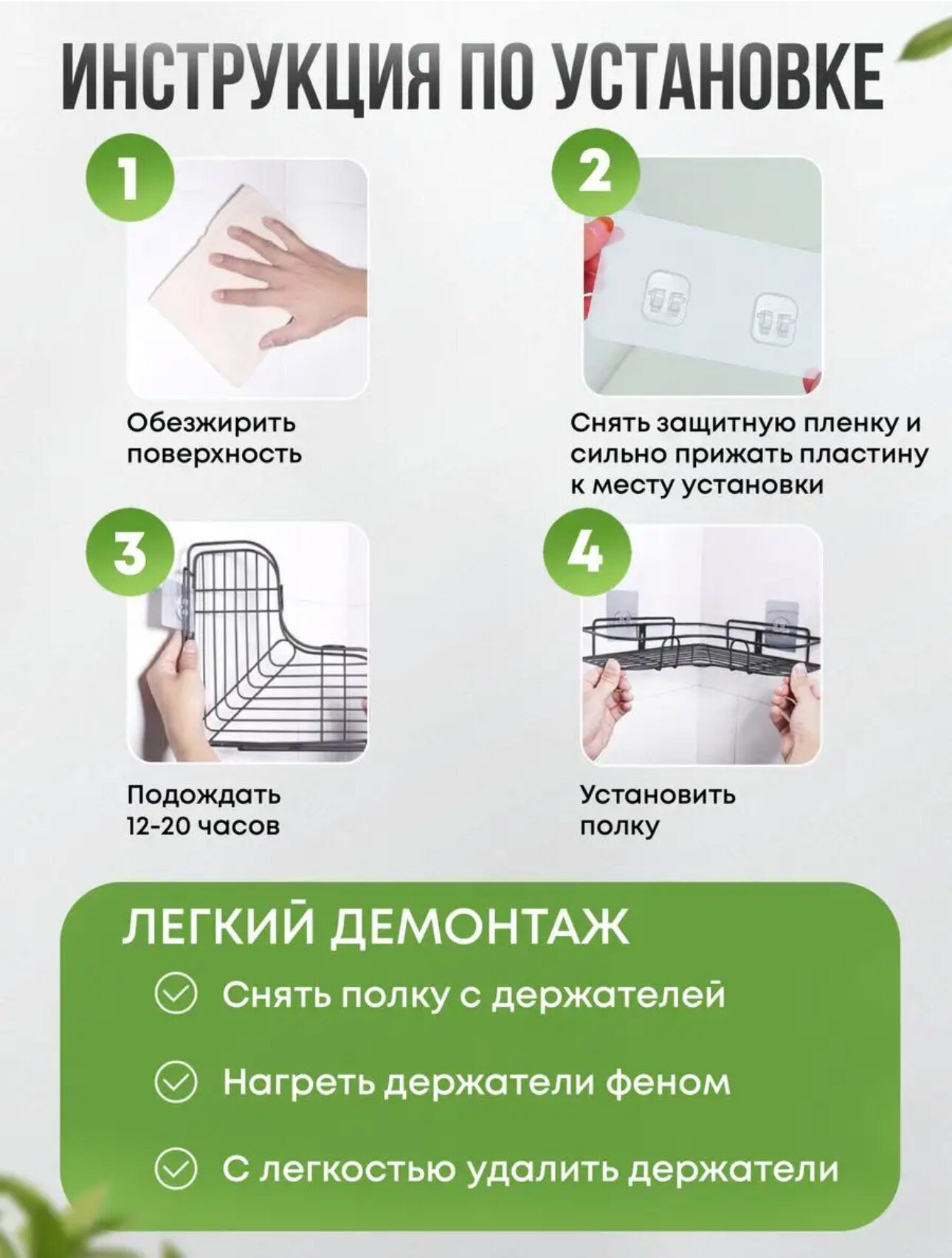 ИНСТРУКЦИЯ ПО УСТАНОВКЕ

1

Обезжирить поверхность

2

Снять защитную пленку и сильно прижать пластину к месту установки

3

Подождать 12-20 часов

4

Установить полку

ЛЕГКИЙ ДЕМОНТАЖ

Снять полку с держателей

Нагреть держатели феном

С легкостью удалить держатели