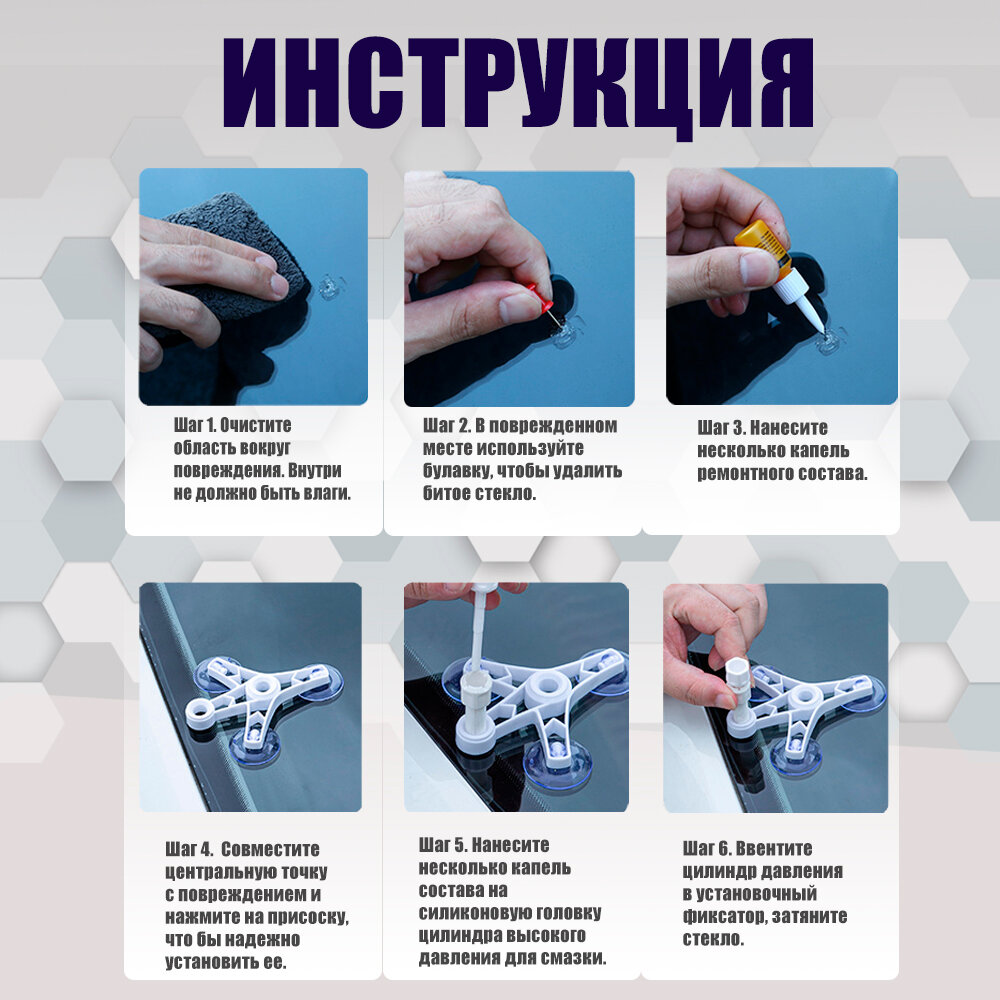 ИНСТРУКЦИЯ

Шаг 1. Очистите область вокруг повреждения. Внутри не должно быть влаги.

Шаг 2. В поврежденном месте используйте булавку, чтобы удалить битое стекло.

Шаг 3. Нанесите несколько капель ремонтного состава.

Шаг 4. Совместите центральную точку с повреждением и нажмите на присоску, что бы надежно установить ее.

Шаг 5. Нанесите несколько капель состава на силиконовую головку цилиндра высокого давления для смазки.

Шаг 6. Ввентите цилиндр давления в установочный фиксатор, затяните стекло.