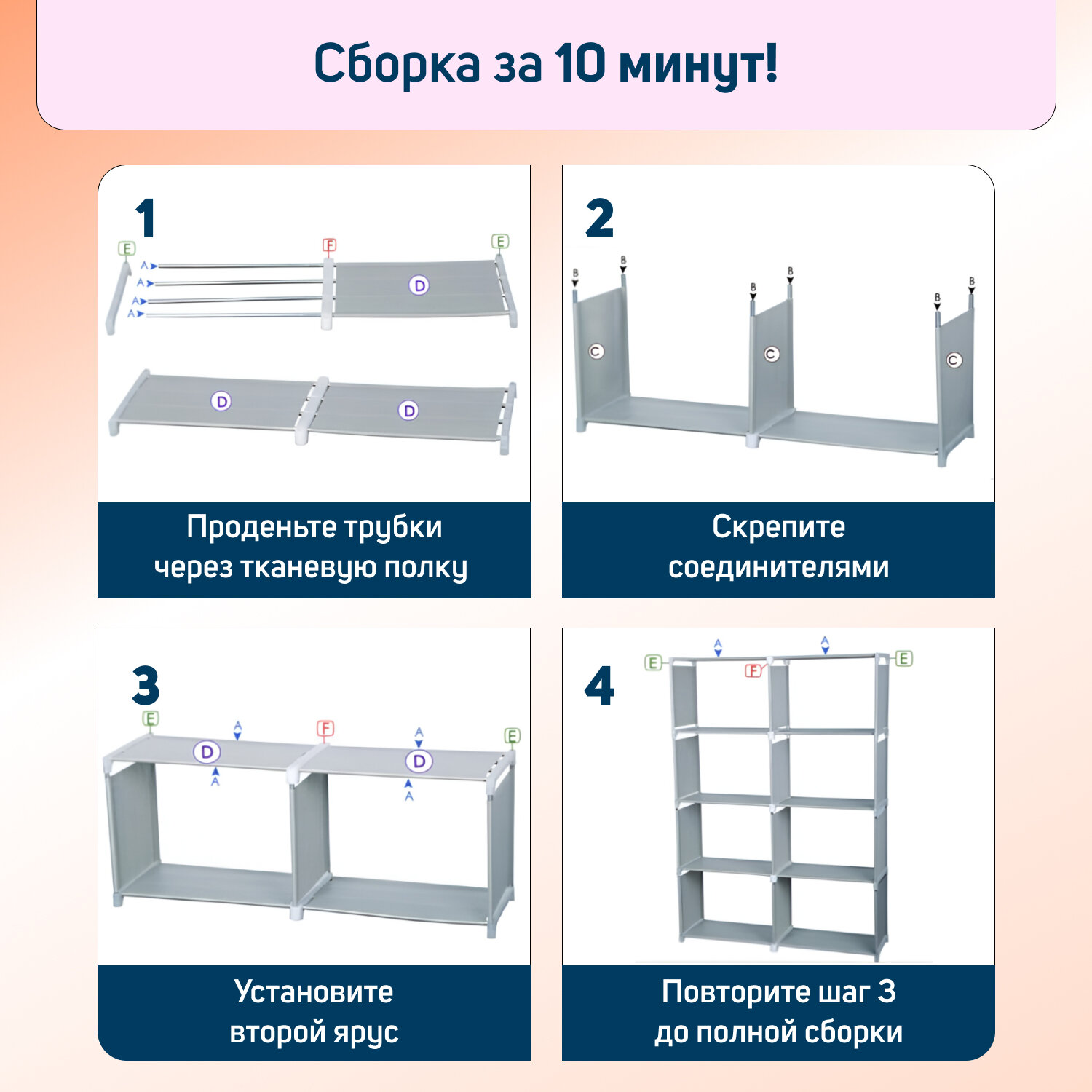 Сборка за 10 минут!

1

E
F
E
A
A
A
A
D
D
D

Проденьте трубки через тканевую полку

2

B
B
B
B
B
B
C
C
C

Скрепите соединителями

3

E
A
F
A
E
D
D
A
A

Установите второй ярус

4

E
A
F
A
E

Повторите шаг 3 до полной сборки