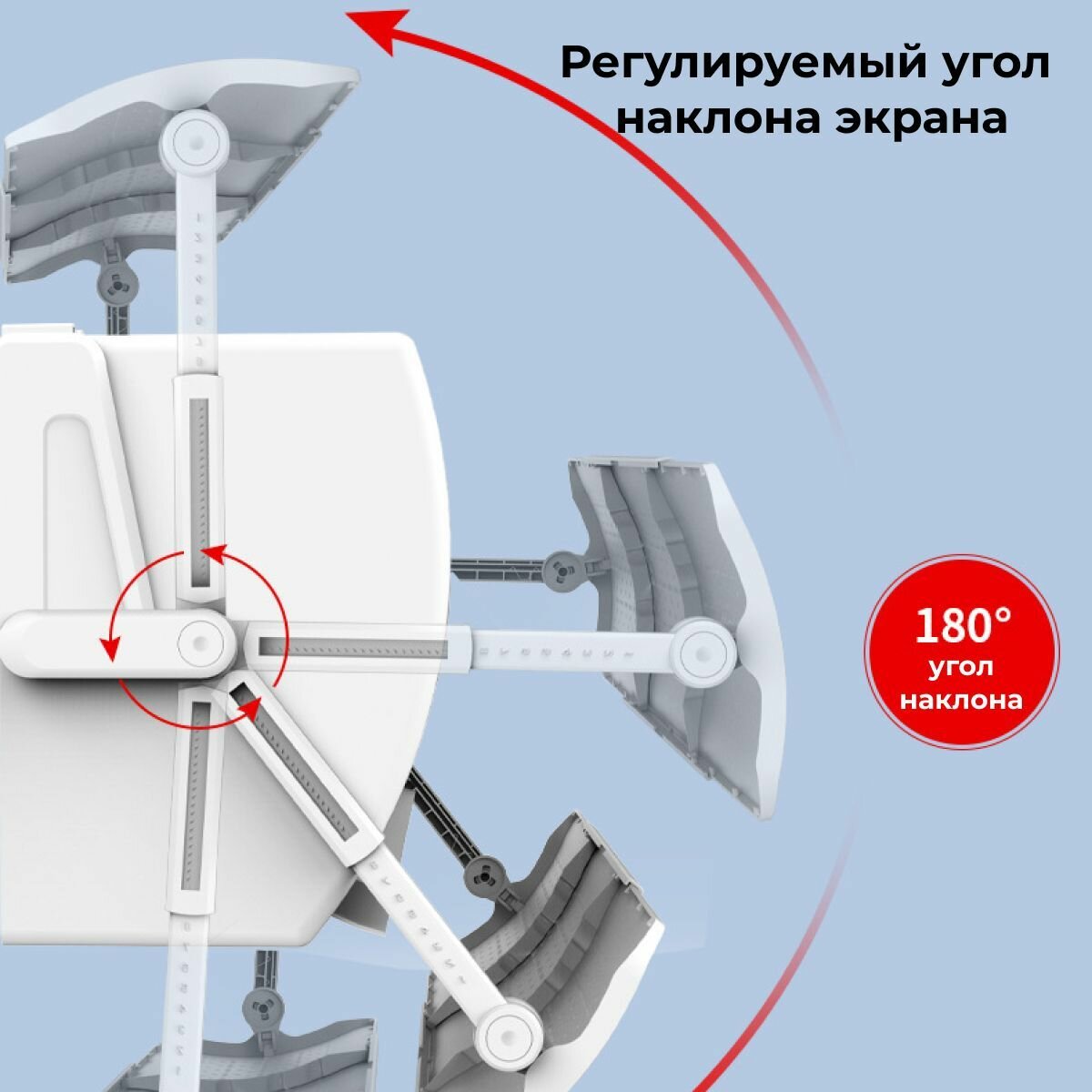 Регулируемый угол наклона экрана

180°
угол
наклона