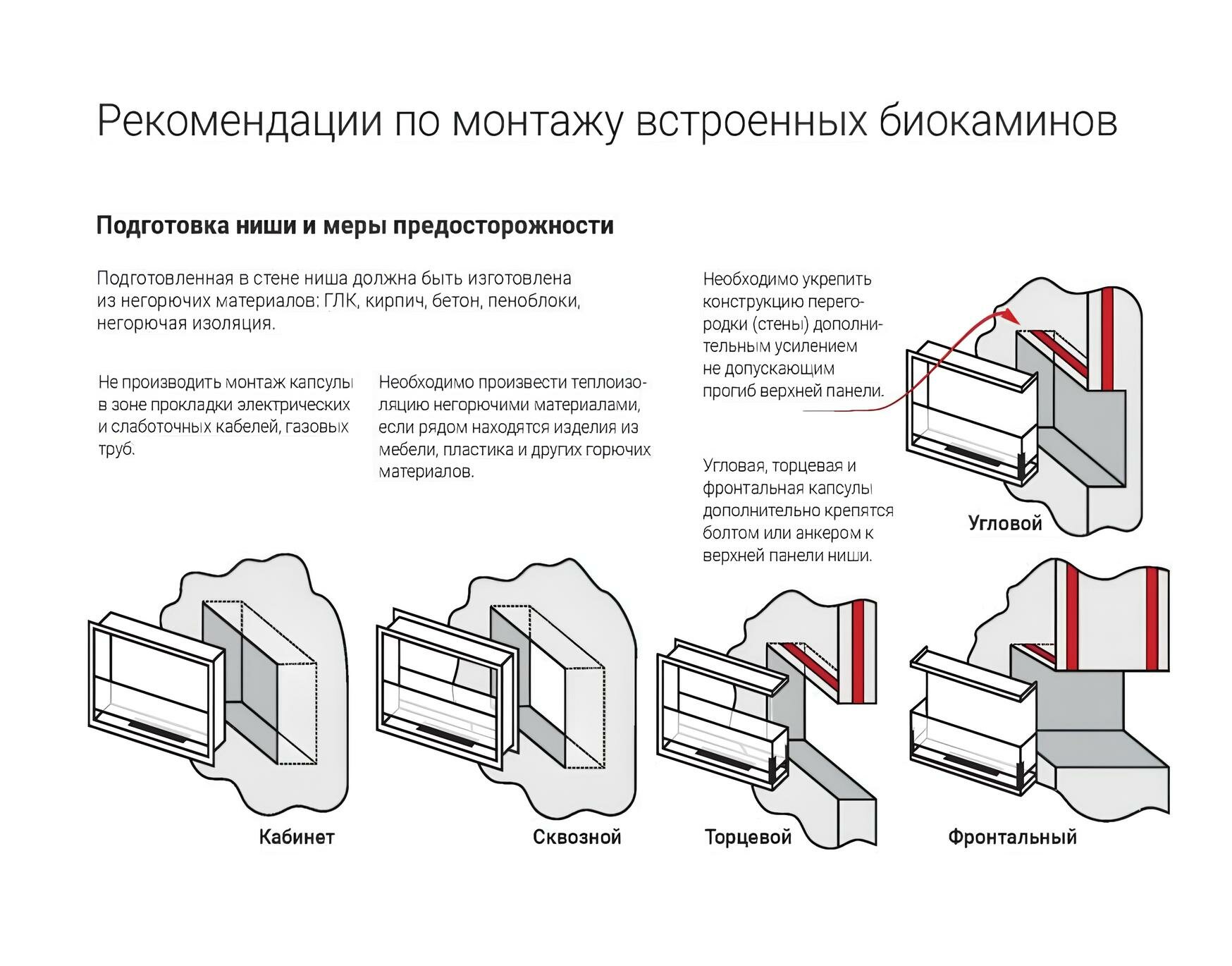 Рекомендации по монтажу встроенных биокаминов

Подготовка ниши и меры предосторожности

Подготовленная в стене ниша должна быть изготовлена из негорючих материалов: ГЛК, кирпич, бетон, пеноблоки, негорючая изоляция.

Не производить монтаж капсулы в зоне прокладки электрических и слаботочных кабелей, газовых труб.

Необходимо произвести теплоизоляцию негорючими материалами, если рядом находятся изделия из мебели, пластика и других горючих материалов.

Необходимо укрепить конструкцию перегородки (стены) дополнительным усилением не допускающим прогиб верхней панели.

Угловая, торцевая и фронтальная капсулы дополнительно крепятся болтом или анкером к верхней панели ниши.

Угловой

Кабинет

Сквозной

Торцевой

Фронтальный