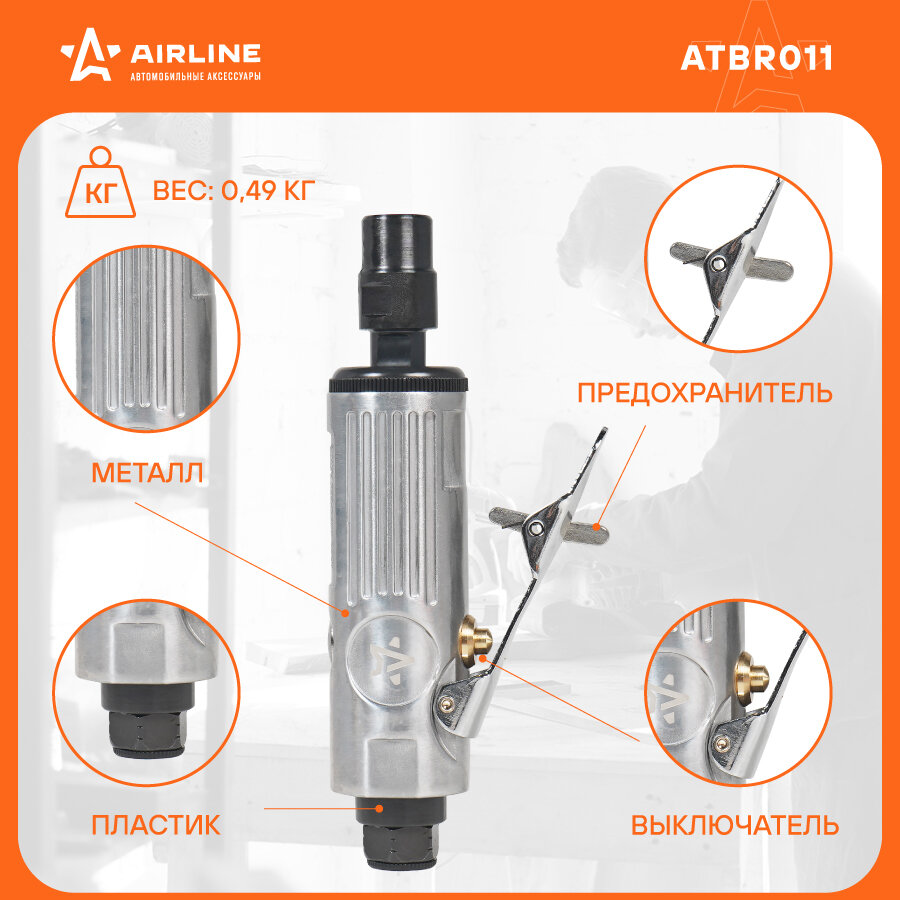 AIRLINE
АВТОМОБИЛЬНЫЕ АКСЕССУАРЫ

ATBR011

КГ

ВЕС: 0,49 КГ

ПРЕДОХРАНИТЕЛЬ

МЕТАЛЛ

ПЛАСТИК

ВЫКЛЮЧАТЕЛЬ