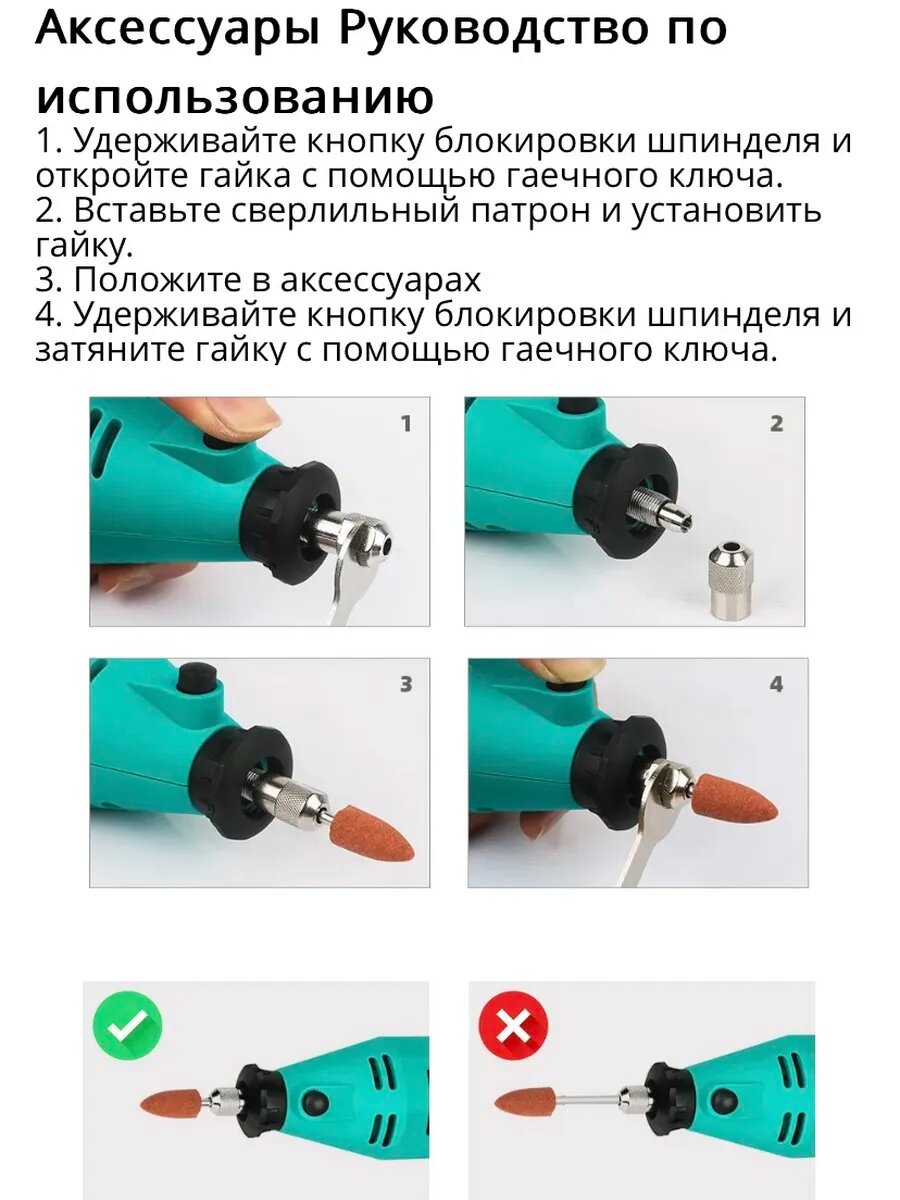 Аксессуары Руководство по использованию

1. Удерживайте кнопку блокировки шпинделя и откройте гайка с помощью гаечного ключа.
2. Вставьте сверлильный патрон и установить гайку.
3. Положите в аксессуарах
4. Удерживайте кнопку блокировки шпинделя и затяните гайку с помощью гаечного ключа.

1

2

3

4