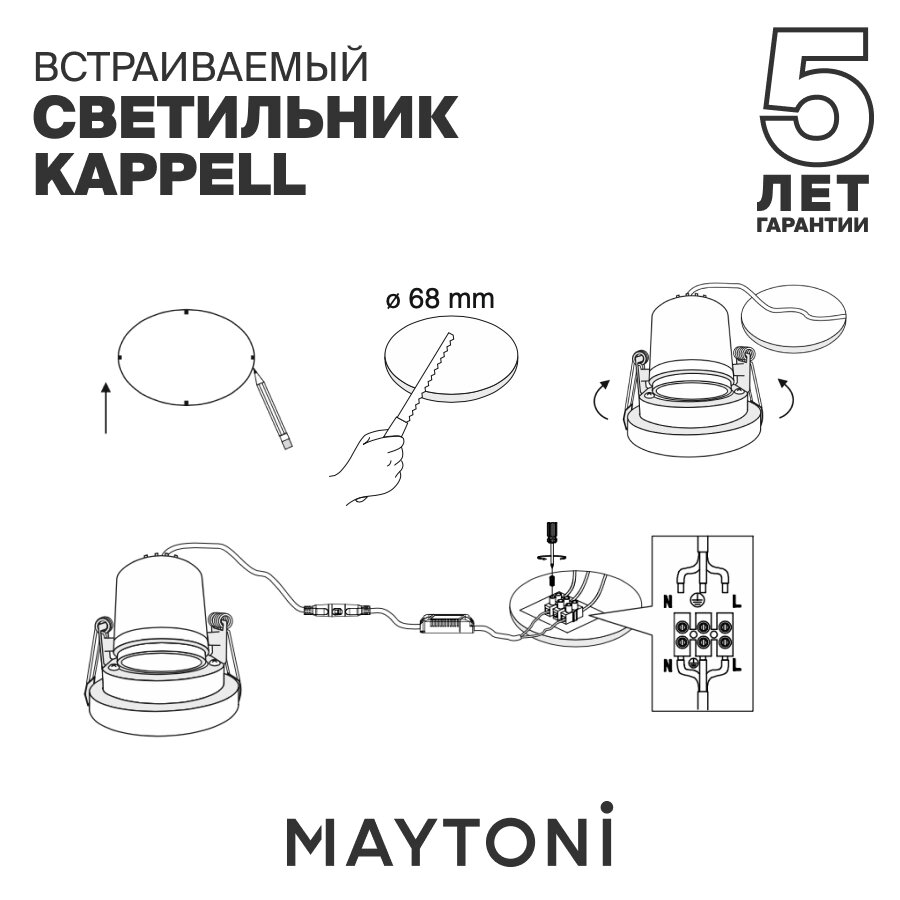 ВСТРАИВАЕМЫЙ
СВЕТИЛЬНИК
KAPPELL

5
ЛЕТ
ГАРАНТИИ

ø 68 mm

N
L
N
L

MAYTONİ