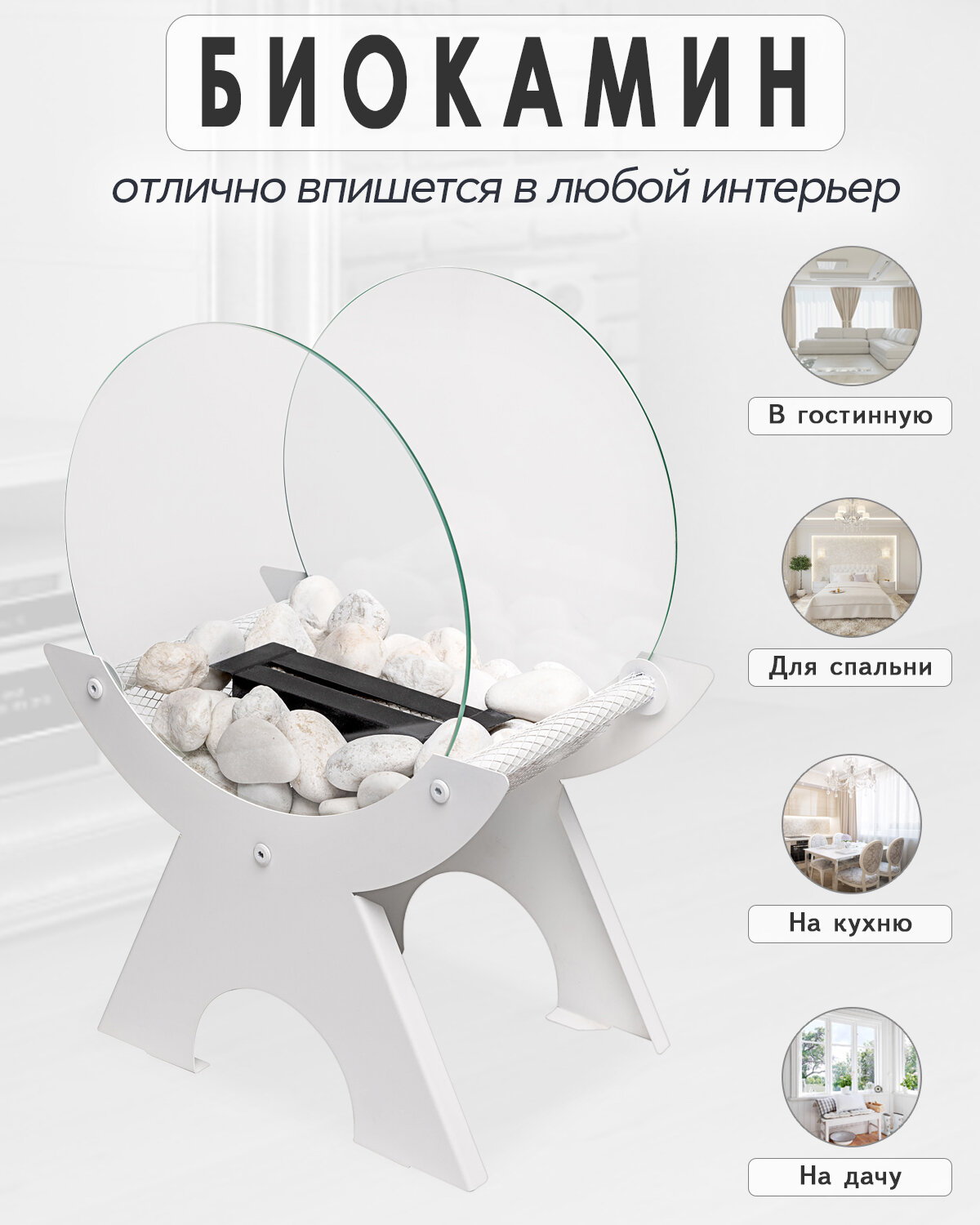 БИОКАМИН

отлично впишется в любой интерьер

В гостинную

Для спальни

На кухню

На дачу