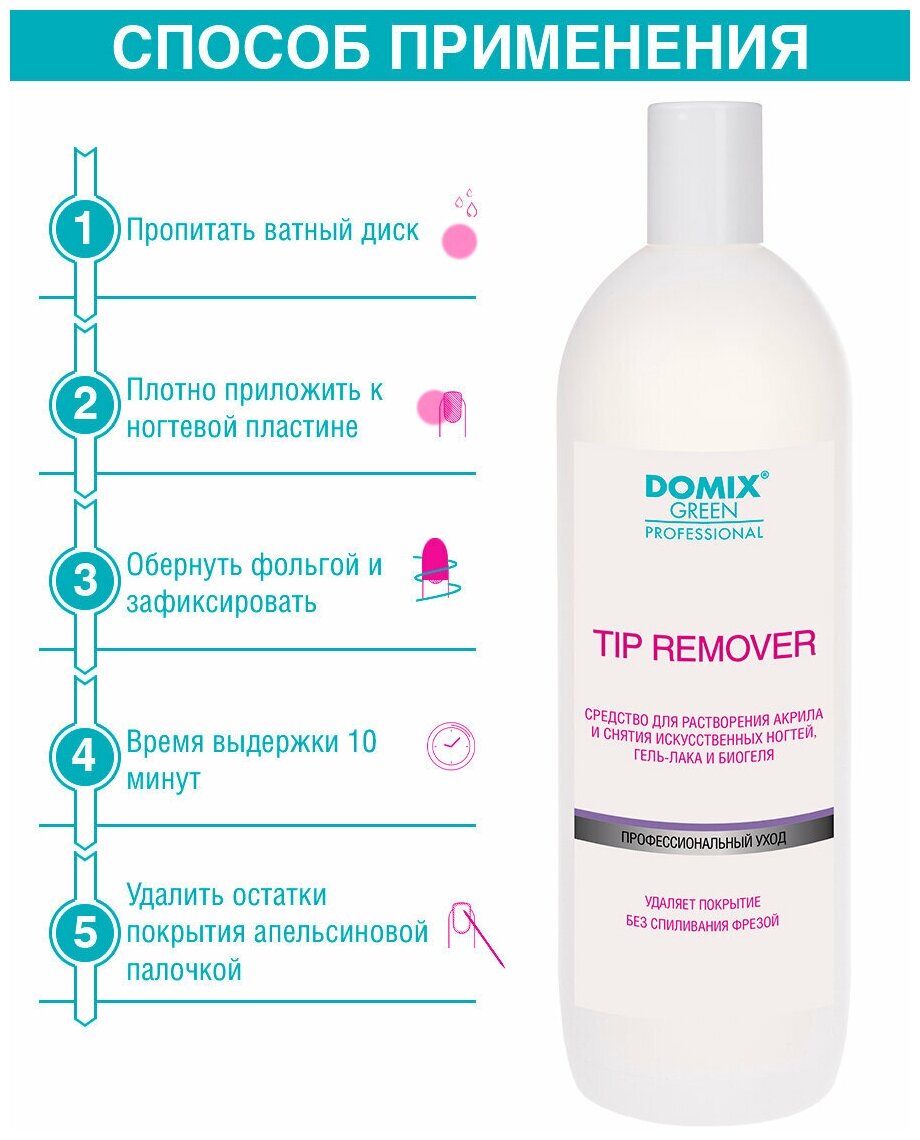 СПОСОБ ПРИМЕНЕНИЯ

1 Пропитать ватный диск

2 Плотно приложить к ногтевой пластине

3 Обернуть фольгой и зафиксировать

4 Время выдержки 10 минут

5 Удалить остатки покрытия апельсиновой палочкой

DOMIX® GREEN PROFESSIONAL

TIP REMOVER

СРЕДСТВО ДЛЯ РАСТВОРЕНИЯ АКРИЛА И СНЯТИЯ ИСКУССТВЕННЫХ НОГТЕЙ, ГЕЛЬ-ЛАКА И БИОГЕЛЯ

ПРОФЕССИОНАЛЬНЫЙ УХОД

УДАЛЯЕТ ПОКРЫТИЕ БЕЗ СПИЛИВАНИЯ ФРЕЗОЙ