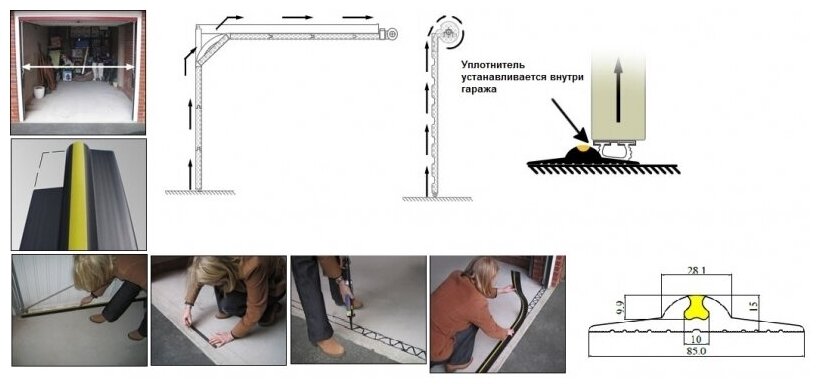 Уплотнитель устанавливается внутри гаража

28.1

9.9

15

10

85.0