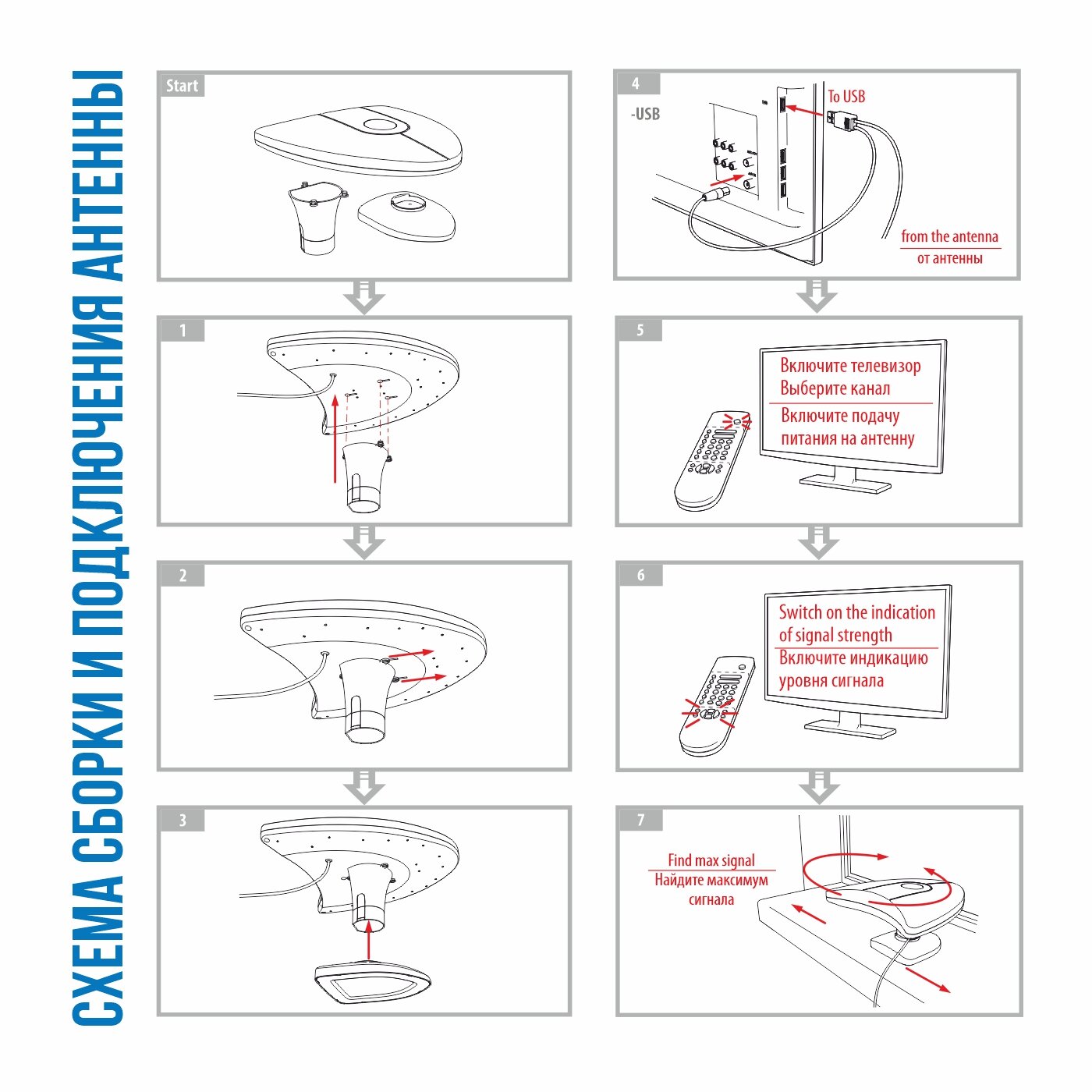 СХЕМА СБОРКИ И ПОДКЛЮЧЕНИЯ АНТЕННЫ

Start

1

2

3

4

-USB

To USB

from the antenna
от антенны

5

Включите телевизор
Выберите канал
Включите подачу питания на антенну

6

Switch on the indication of signal strength
Включите индикацию уровня сигнала

7

Find max signal
Найдите максимум сигнала