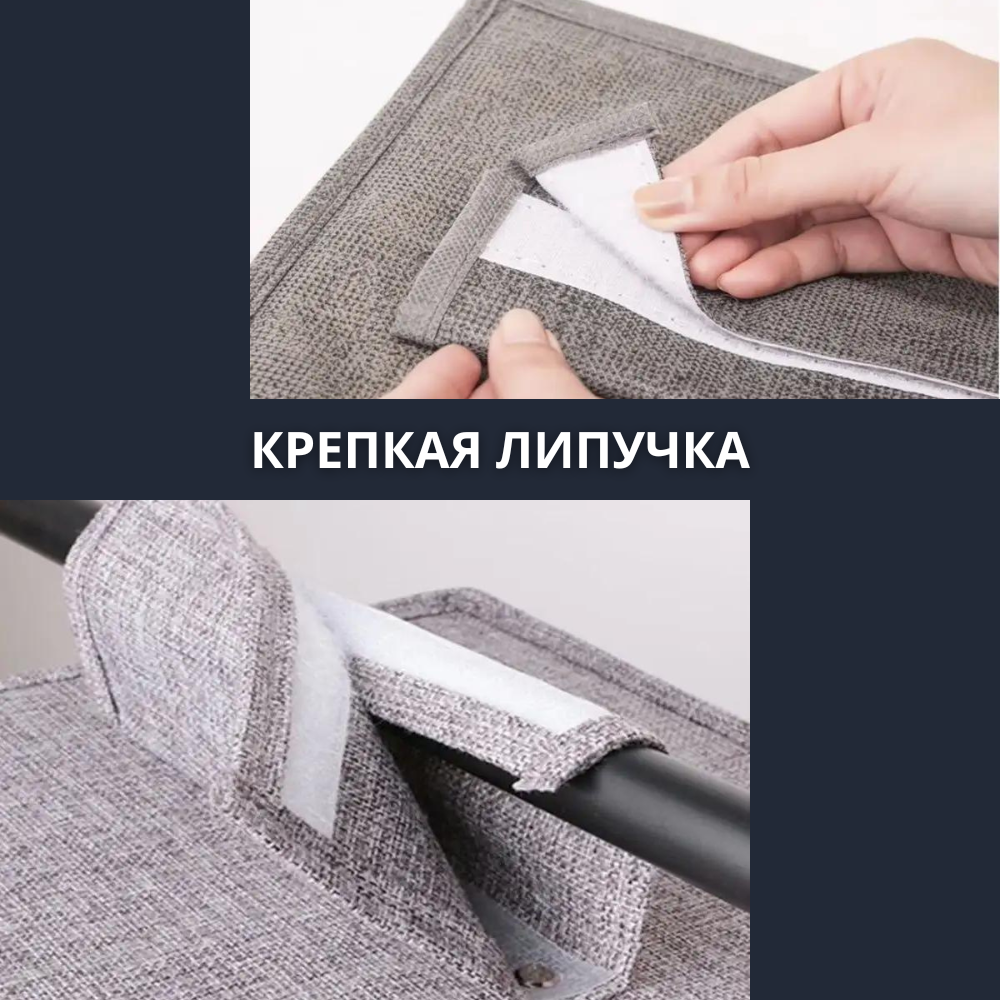 КРЕПКАЯ ЛИПУЧКА