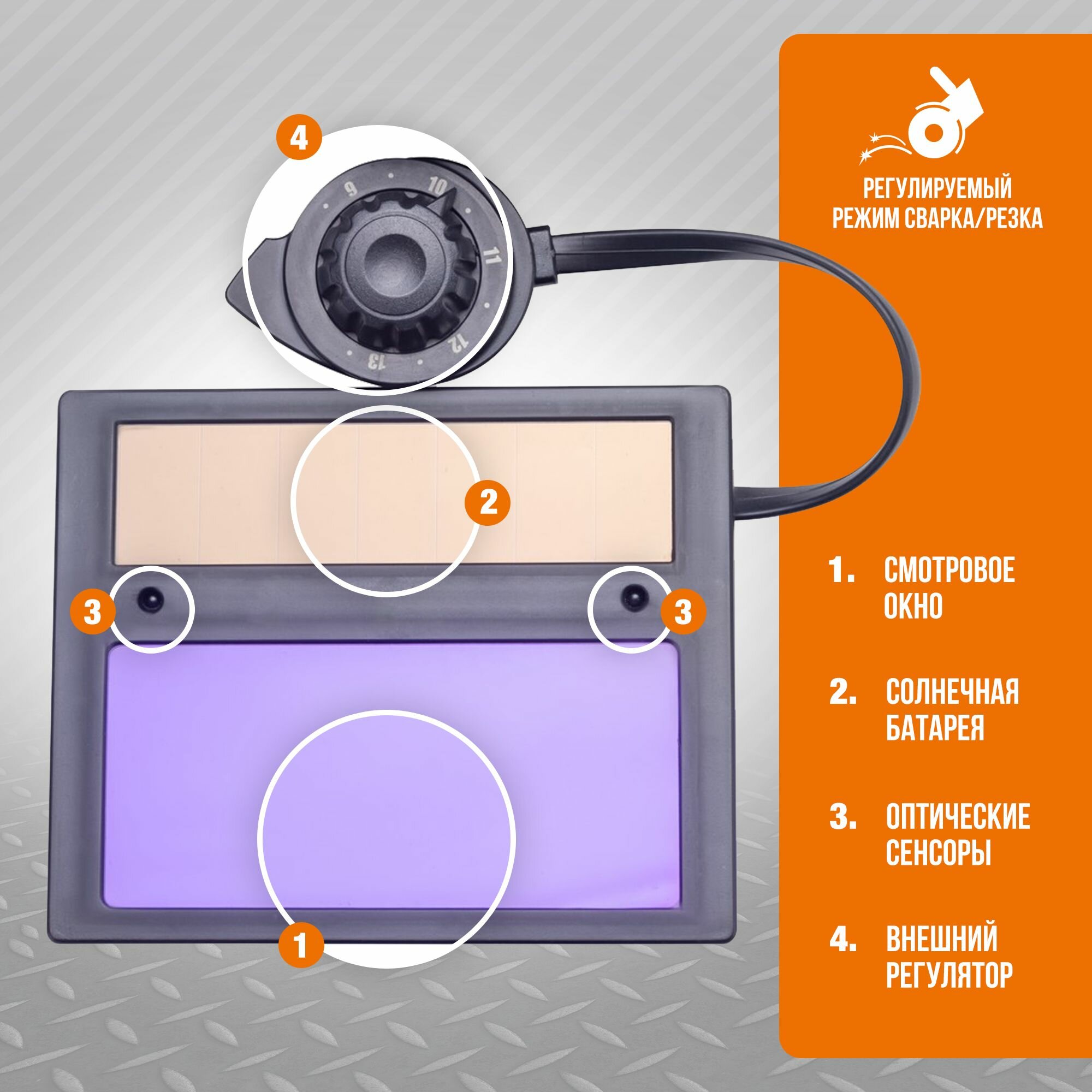 4

9
10
11
12
13

2

3

3

1

РЕГУЛИРУЕМЫЙ РЕЖИМ СВАРКА/РЕЗКА

1. СМОТРОВОЕ ОКНО

2. СОЛНЕЧНАЯ БАТАРЕЯ

3. ОПТИЧЕСКИЕ СЕНСОРЫ

4. ВНЕШНИЙ РЕГУЛЯТОР