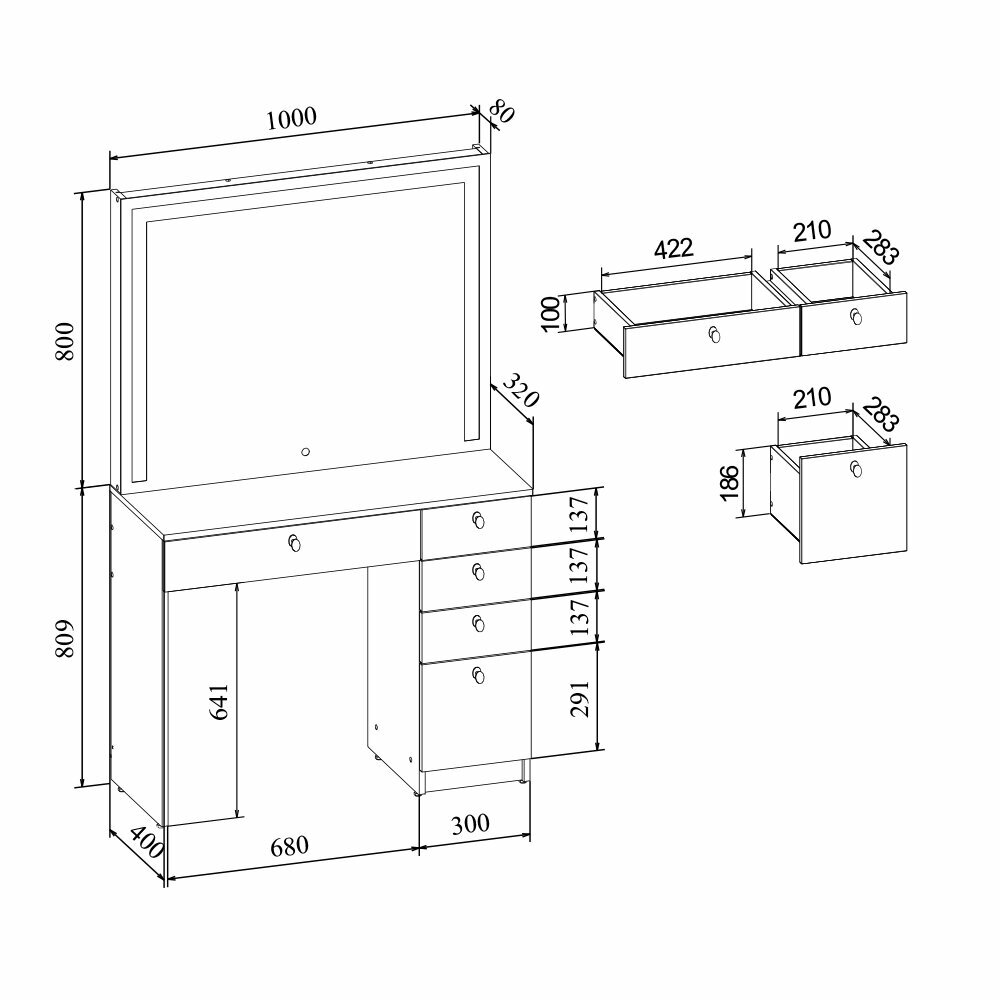 1000
80
800
320
809
641
137
137
137
291
400
680
300
422
210
283
100
210
283
186