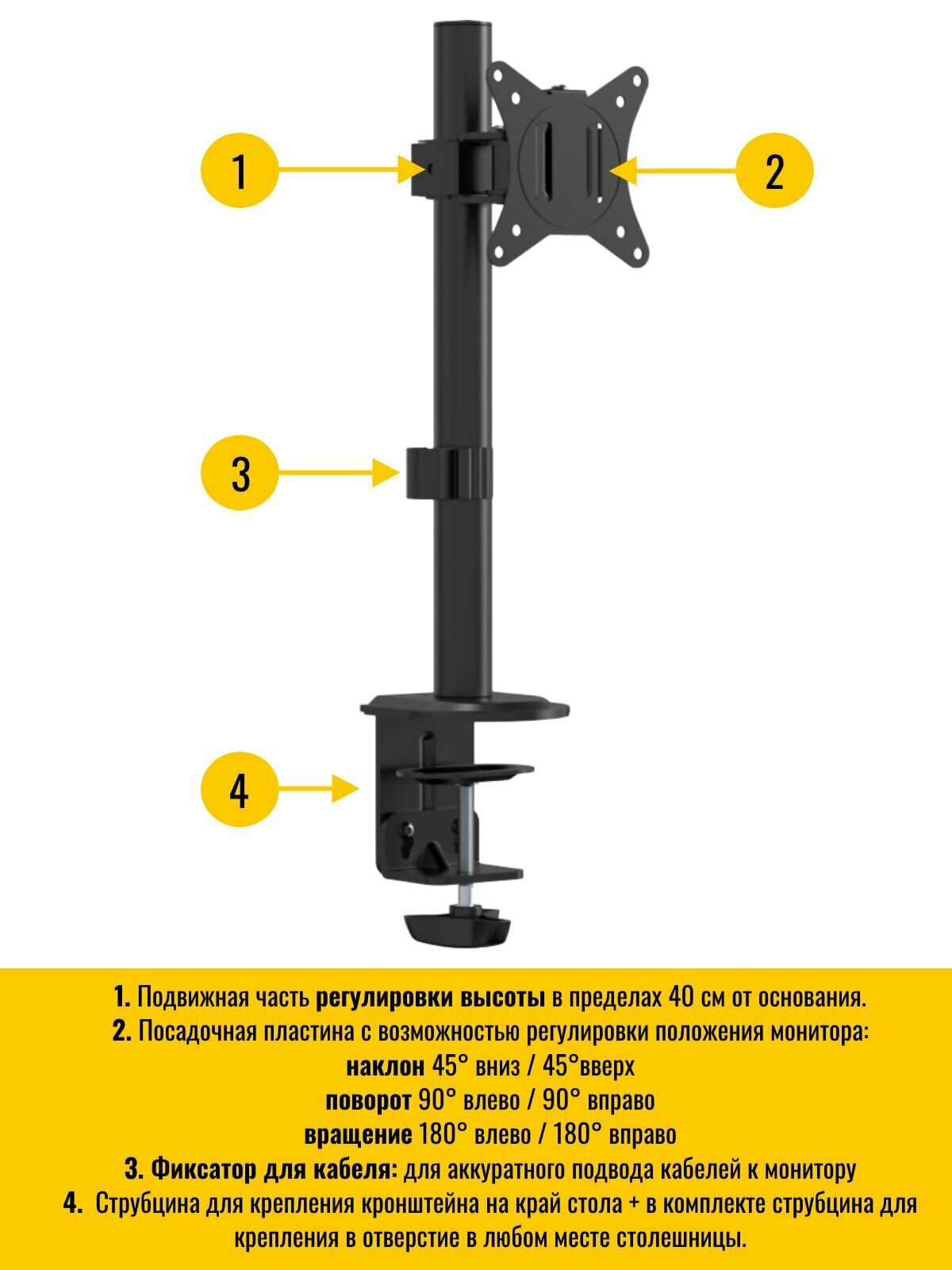 1

2

3

4

1. Подвижная часть регулировки высоты в пределах 40 см от основания.
2. Посадочная пластина с возможностью регулировки положения монитора:
наклон 45° вниз / 45°вверх
поворот 90° влево / 90° вправо
вращение 180° влево / 180° вправо
3. Фиксатор для кабеля: для аккуратного подвода кабелей к монитору
4. Струбцина для крепления кронштейна на край стола + в комплекте струбцина для крепления в отверстие в любом месте столешницы.