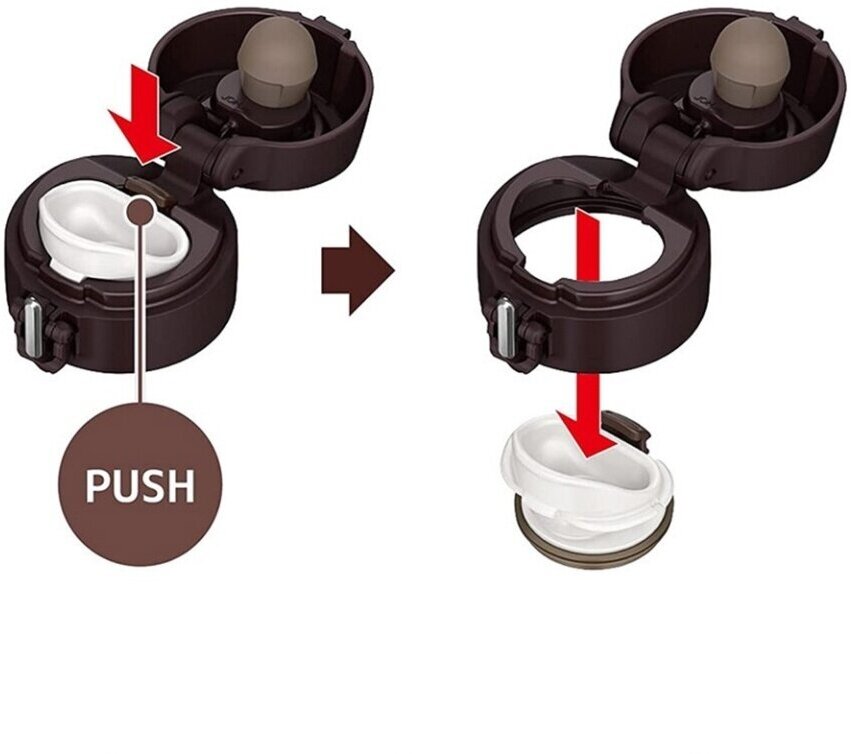 PUSH