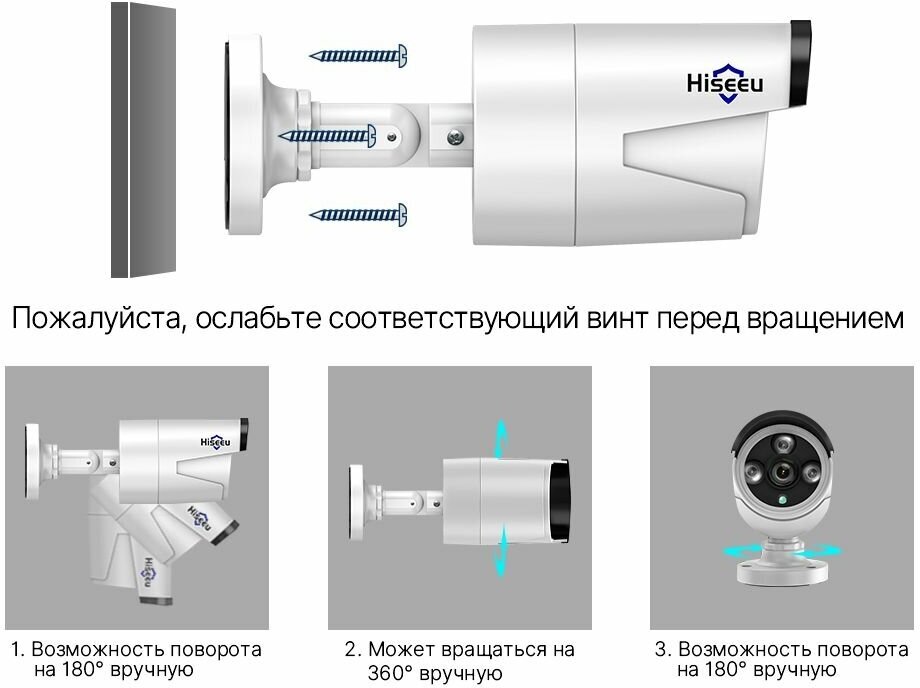 Hiseeu

Пожалуйста, ослабьте соответствующий винт перед вращением

Hiseeu

Hiseeu

Hiseeu

1. Возможность поворота на 180° вручную

2. Может вращаться на 360° вручную

3. Возможность поворота на 180° вручную