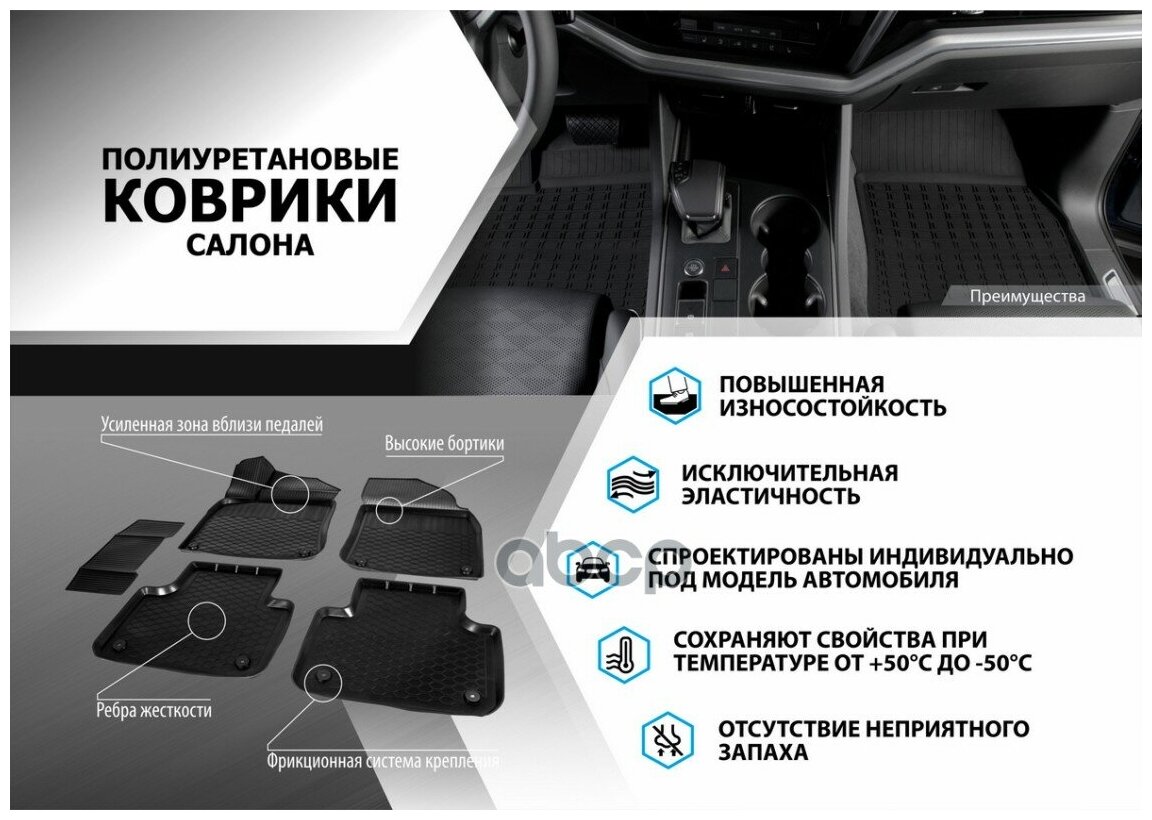 ПОЛИУРЕТАНОВЫЕ
КОВРИКИ
САЛОНА

Преимущества

Усиленная зона вблизи педалей

Высокие бортики

Ребра жесткости

Фрикционная система крепления

ПОВЫШЕННАЯ ИЗНОСОСТОЙКОСТЬ

ИСКЛЮЧИТЕЛЬНАЯ ЭЛАСТИЧНОСТЬ

СПРОЕКТИРОВАНЫ ИНДИВИДУАЛЬНО ПОД МОДЕЛЬ АВТОМОБИЛЯ

СОХРАНЯЮТ СВОЙСТВА ПРИ ТЕМПЕРАТУРЕ ОТ +50°С ДО -50°С

ОТСУТСТВИЕ НЕПРИЯТНОГО ЗАПАХА

abcp