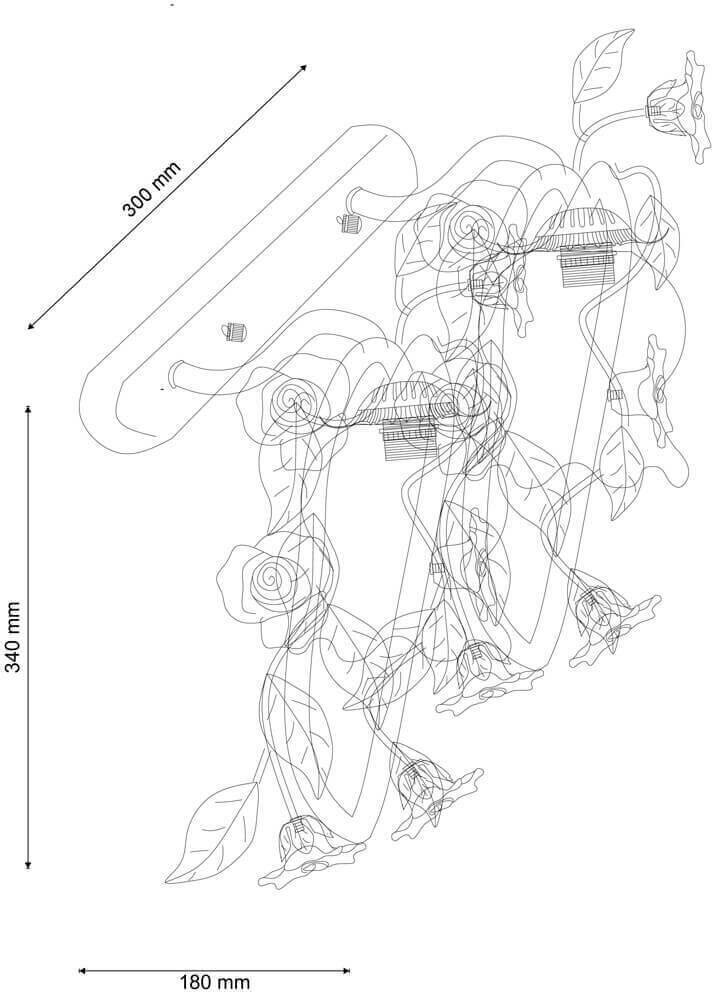 300 mm

340 mm

180 mm