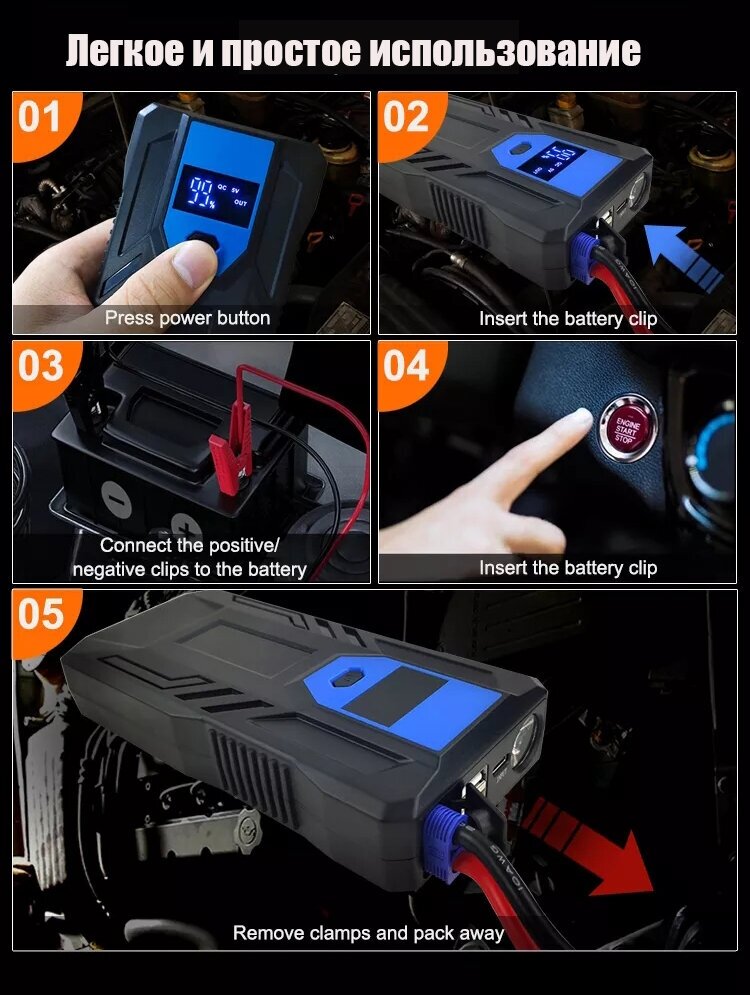 Легкое и простое использование

01
99%
QC 5V OUT
Press power button

02
Insert the battery clip

03
Connect the positive/ negative clips to the battery

04
ENGINE START STOP
Insert the battery clip

05
Remove clamps and pack away