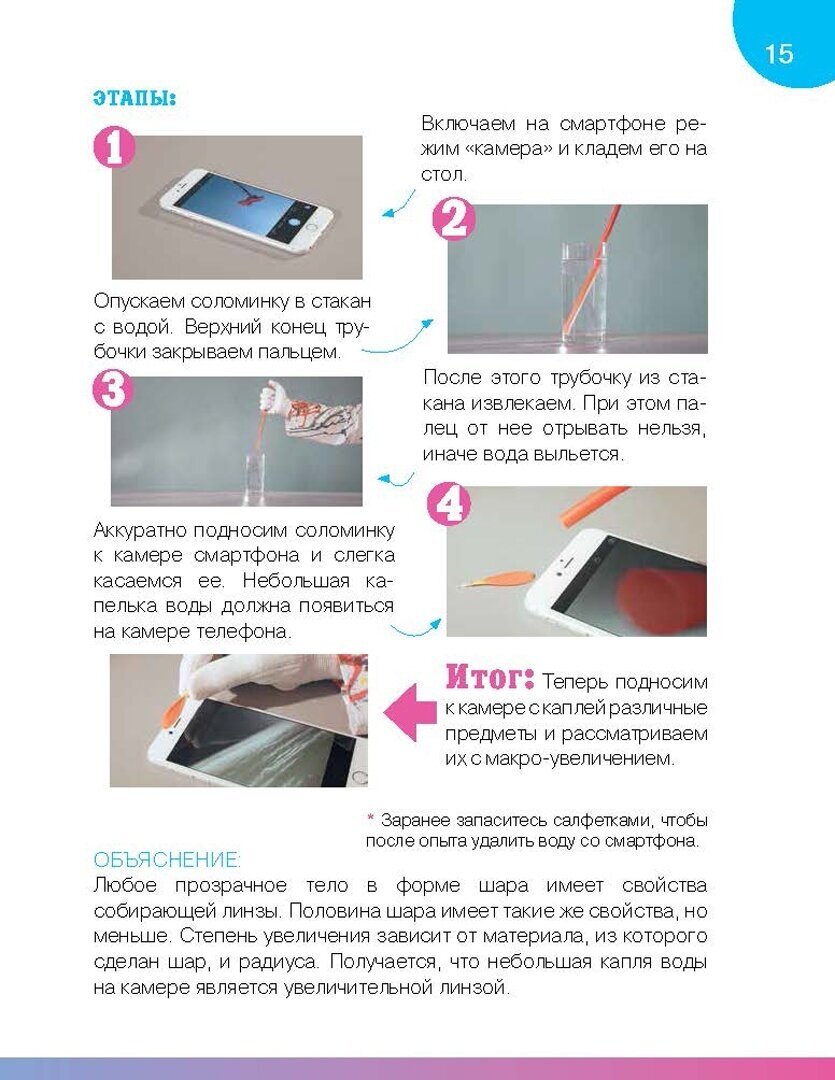 15

ЭТАПЫ:

1

Включаем на смартфоне режим «камера» и кладем его на стол.

2

Опускаем соломинку в стакан с водой. Верхний конец трубочки закрываем пальцем.

3

После этого трубочку из стакана извлекаем. При этом палец от нее отрывать нельзя, иначе вода выльется.

4

Аккуратно подносим соломинку к камере смартфона и слегка касаемся ее. Небольшая капелька воды должна появиться на камере телефона.

Итог: Теперь подносим к камере с каплей различные предметы и рассматриваем их с макро-увеличением.

* Заранее запаситесь салфетками, чтобы после опыта удалить воду со смартфона.

ОБЪЯСНЕНИЕ:
Любое прозрачное тело в форме шара имеет свойства собирающей линзы. Половина шара имеет такие же свойства, но меньше. Степень увеличения зависит от материала, из которого сделан шар, и радиуса. Получается, что небольшая капля воды на камере является увеличительной линзой.