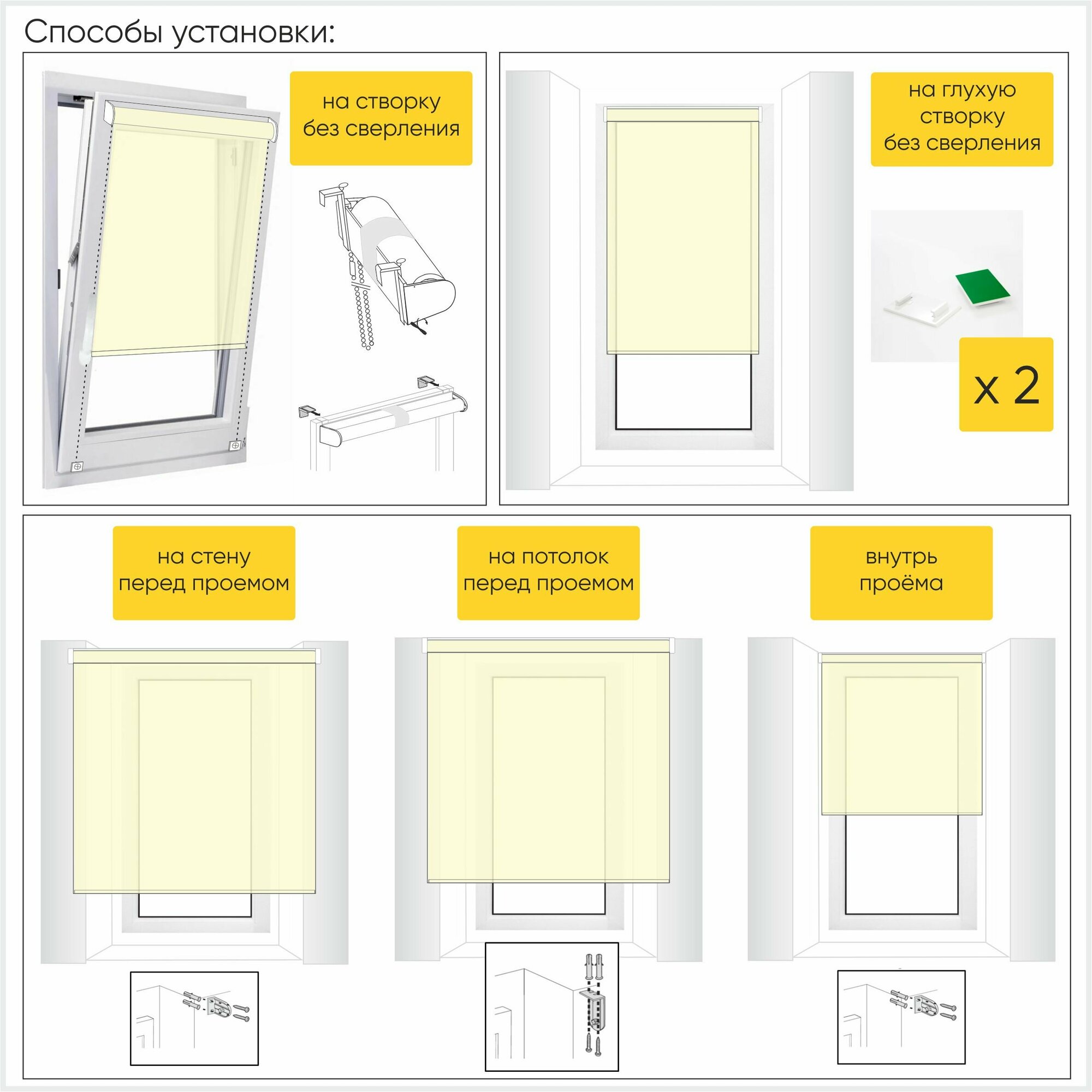 Способы установки:

на створку без сверления

на глухую створку без сверления

x 2

на стену перед проемом

на потолок перед проемом

внутрь проёма