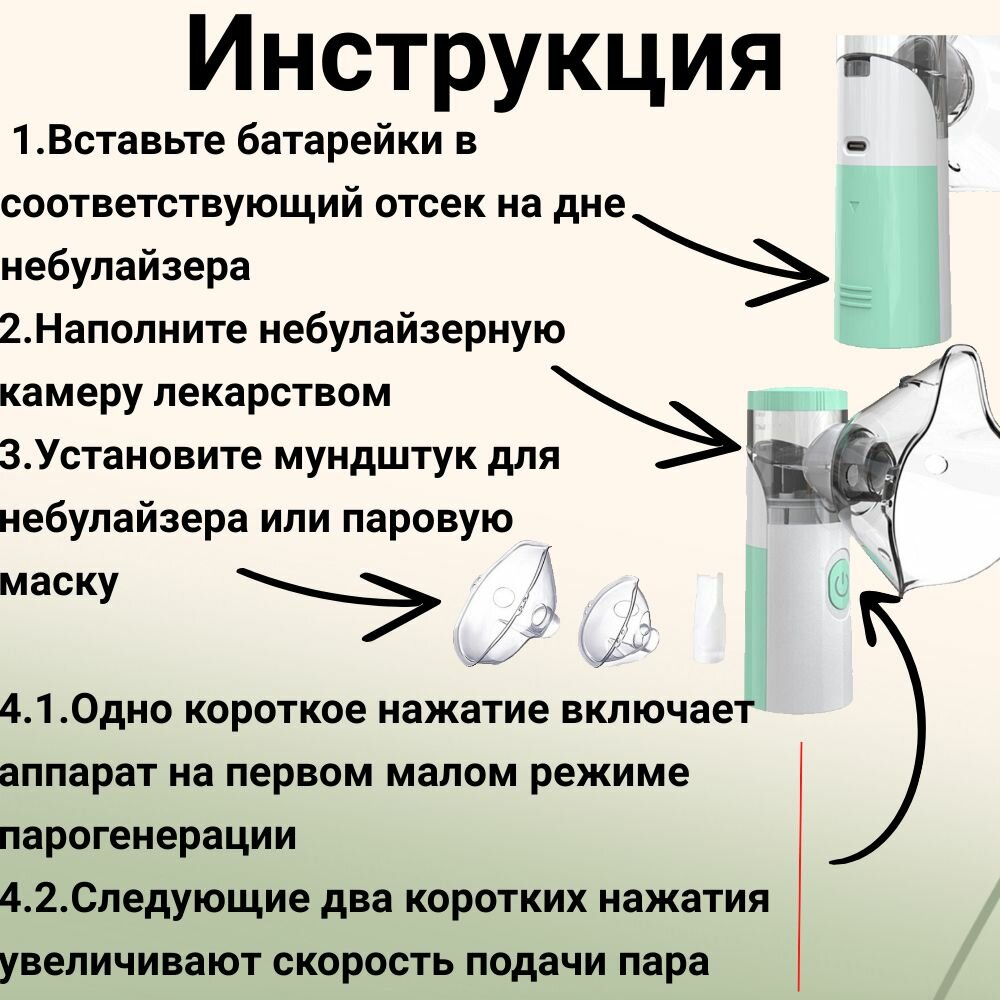 Инструкция

1.Вставьте батарейки в соответствующий отсек на дне небулайзера

2.Наполните небулайзерную камеру лекарством

3.Установите мундштук для небулайзера или паровую маску

4.1.Одно короткое нажатие включает аппарат на первом малом режиме парогенерации

4.2.Следующие два коротких нажатия увеличивают скорость подачи пара