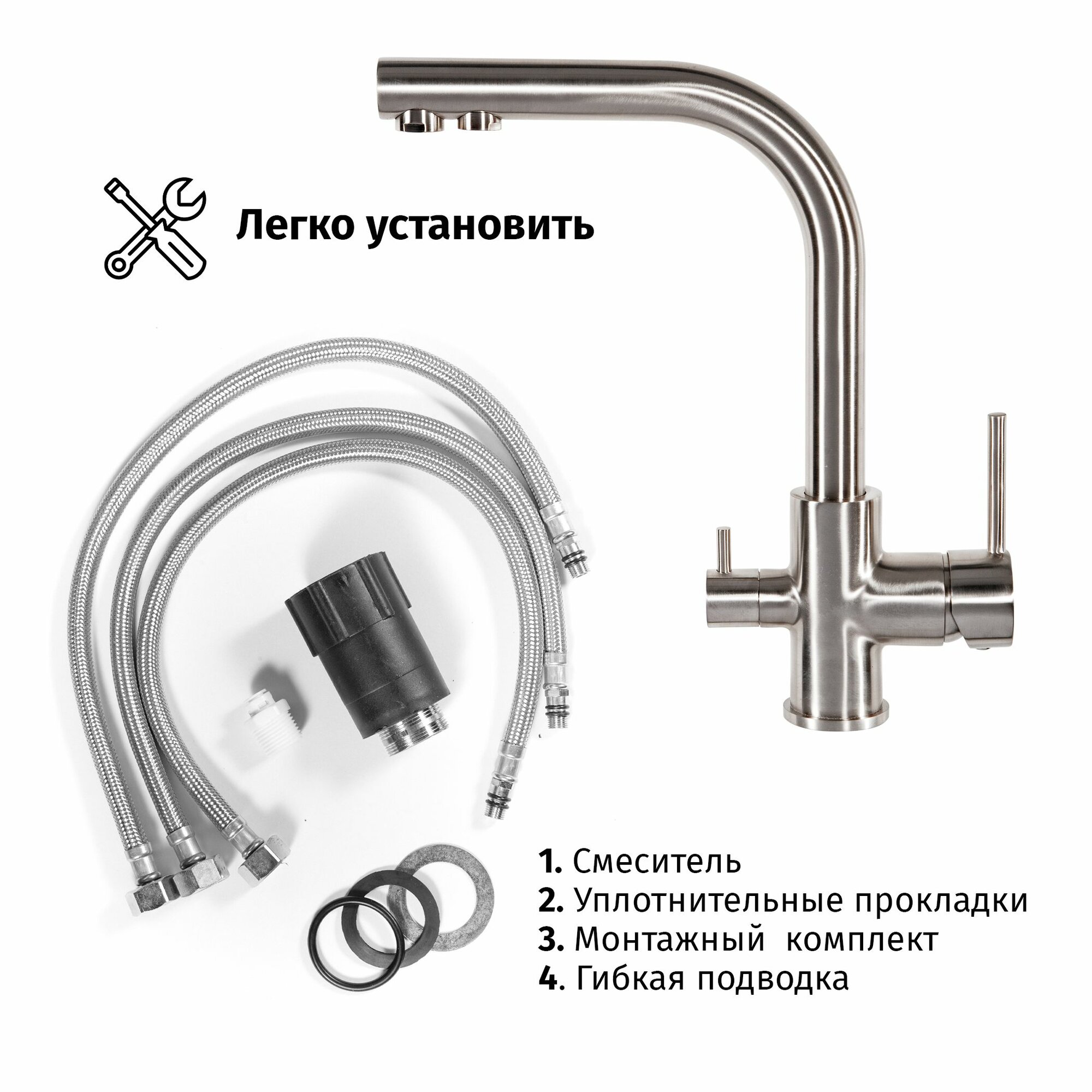 Легко установить

1. Смеситель
2. Уплотнительные прокладки
3. Монтажный комплект
4. Гибкая подводка